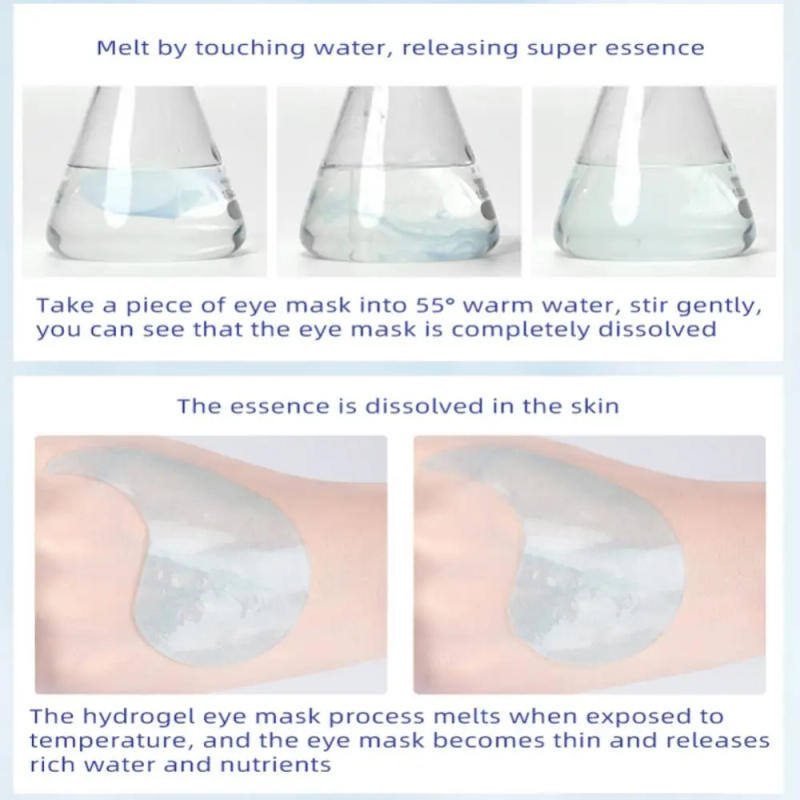 Melt by touching water, releasing super essence

Take a piece of eye mask into 55° warm water, stir gently, you can see that the eye mask is completely dissolved

The essence is dissolved in the skin

The hydrogel eye mask process melts when exposed to temperature, and the eye mask becomes thin and releases rich water and nutrients