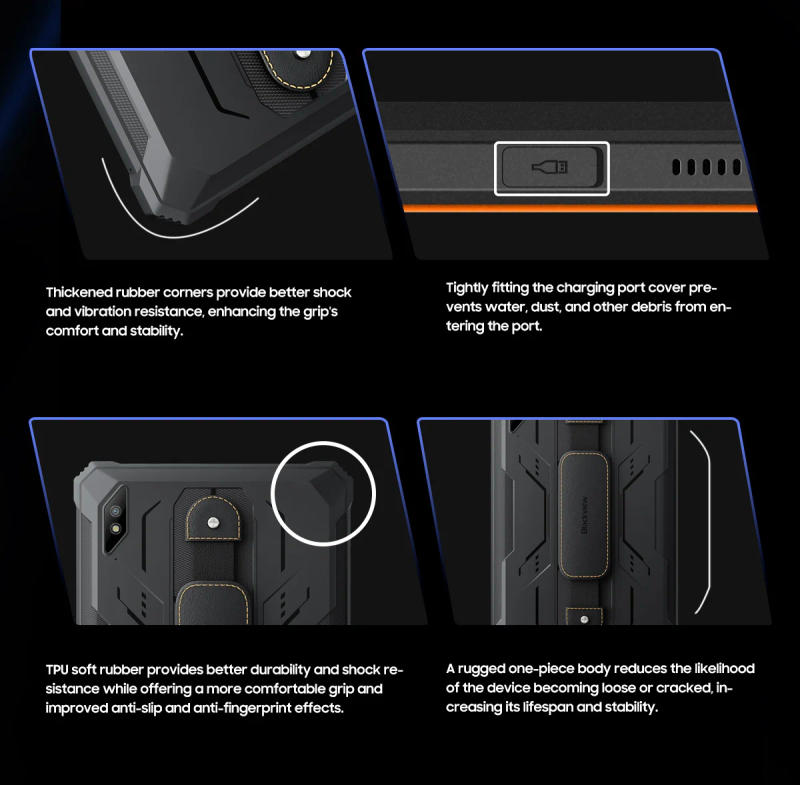 Thickened rubber corners provide better shock and vibration resistance, enhancing the grip's comfort and stability.

Tightly fitting the charging port cover prevents water, dust, and other debris from entering the port.

Blackview

TPU soft rubber provides better durability and shock resistance while offering a more comfortable grip and improved anti-slip and anti-fingerprint effects.

A rugged one-piece body reduces the likelihood of the device becoming loose or cracked, increasing its lifespan and stability.