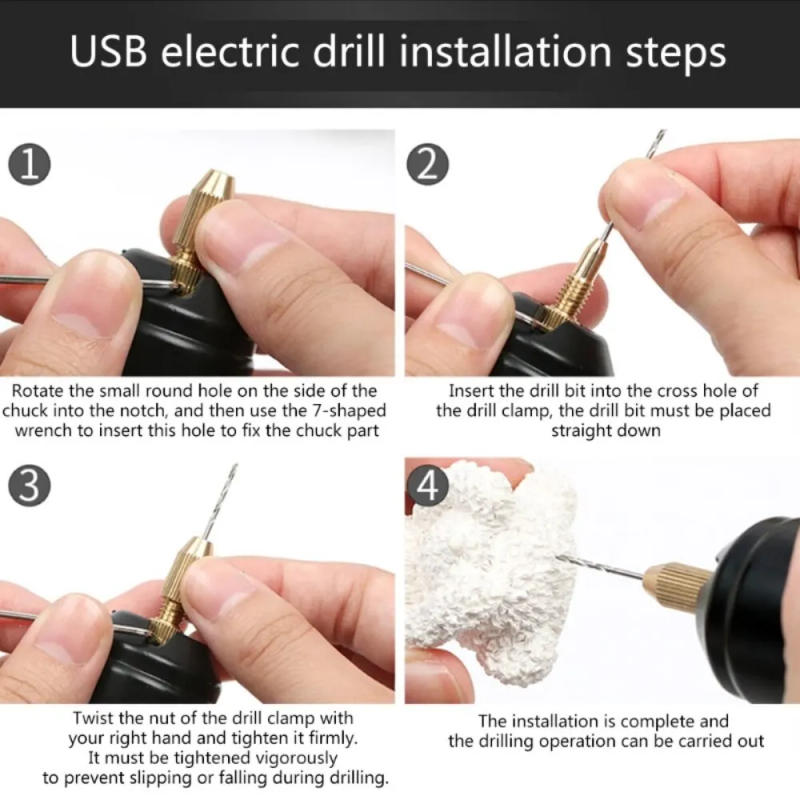 USB electric drill installation steps

1

Rotate the small round hole on the side of the chuck into the notch, and then use the 7-shaped wrench to insert this hole to fix the chuck part

2

Insert the drill bit into the cross hole of the drill clamp, the drill bit must be placed straight down

3

Twist the nut of the drill clamp with your right hand and tighten it firmly. It must be tightened vigorously to prevent slipping or falling during drilling.

4

The installation is complete and the drilling operation can be carried out