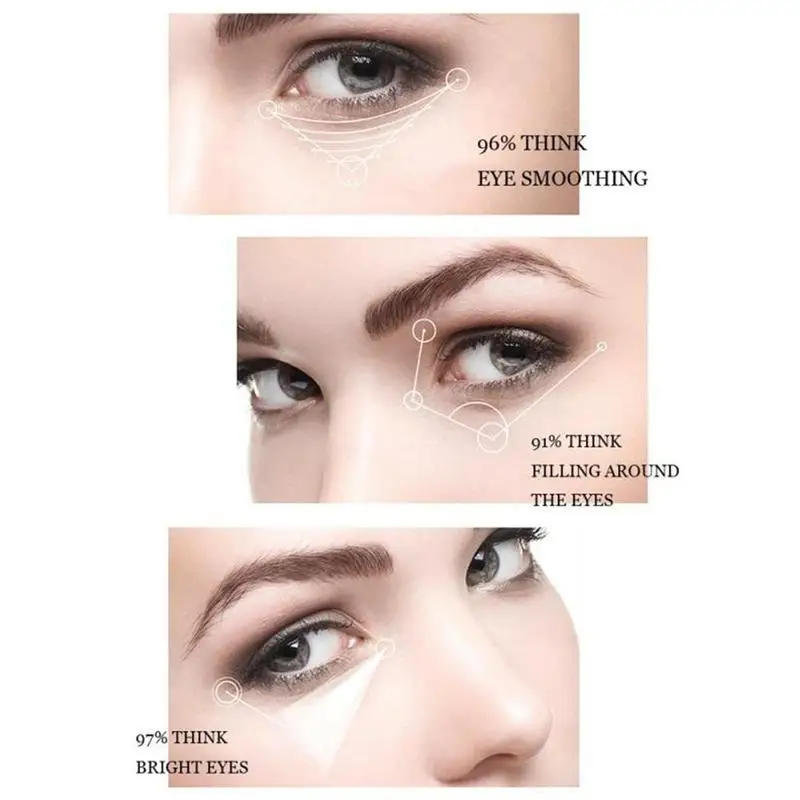 96% THINK
EYE SMOOTHING

91% THINK
FILLING AROUND
THE EYES

97% THINK
BRIGHT EYES