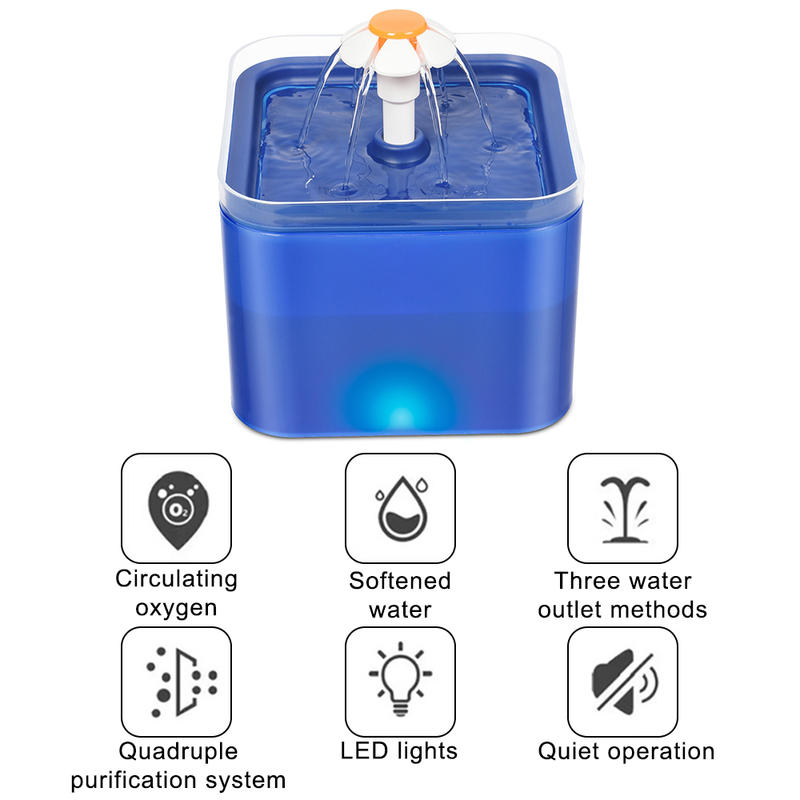 $O_2$

Circulating oxygen

Softened water

Three water outlet methods

Quadruple purification system

LED lights

Quiet operation