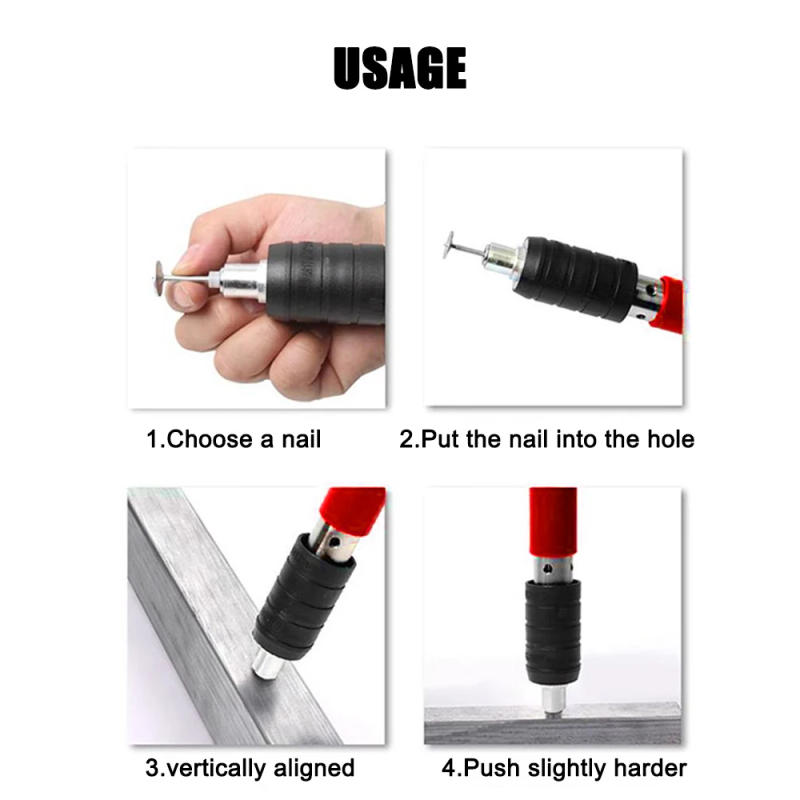 USAGE

1.Choose a nail

2.Put the nail into the hole

3.vertically aligned

4.Push slightly harder