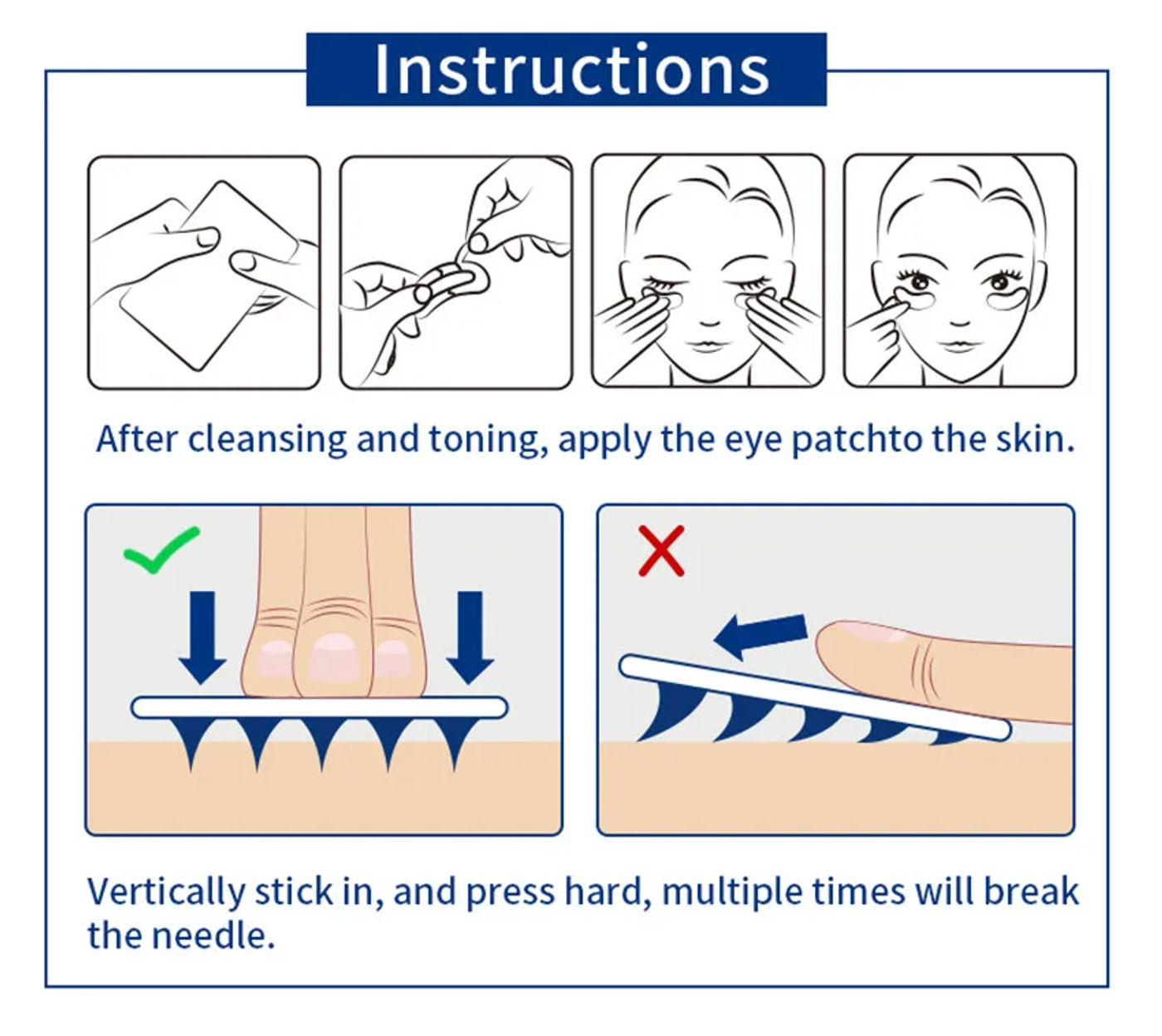 Instructions

After cleansing and toning, apply the eye patchto the skin.

Vertically stick in, and press hard, multiple times will break the needle.