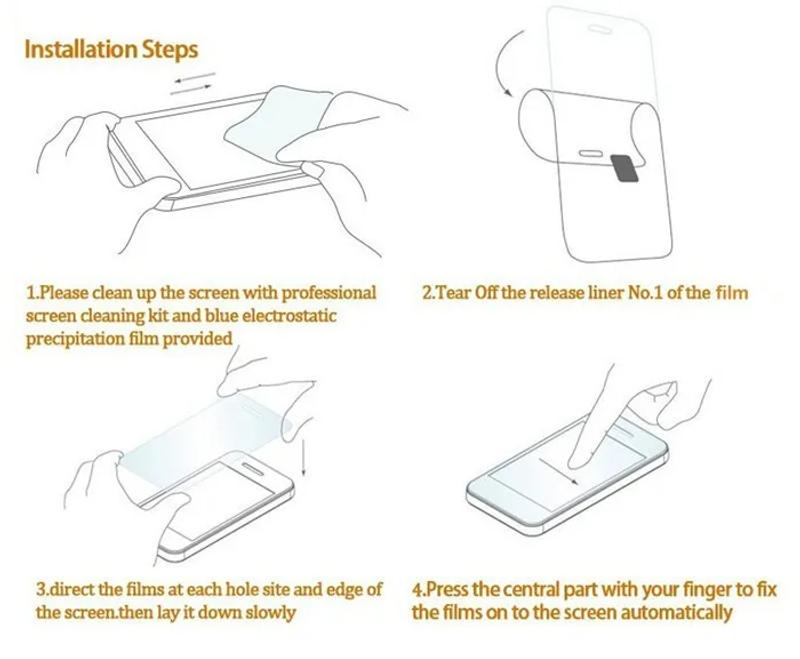 Installation Steps

1.Please clean up the screen with professional screen cleaning kit and blue electrostatic precipitation film provided

2.Tear Off the release liner No.1 of the film

3.direct the films at each hole site and edge of the screen.then lay it down slowly

4.Press the central part with your finger to fix the films on to the screen automatically