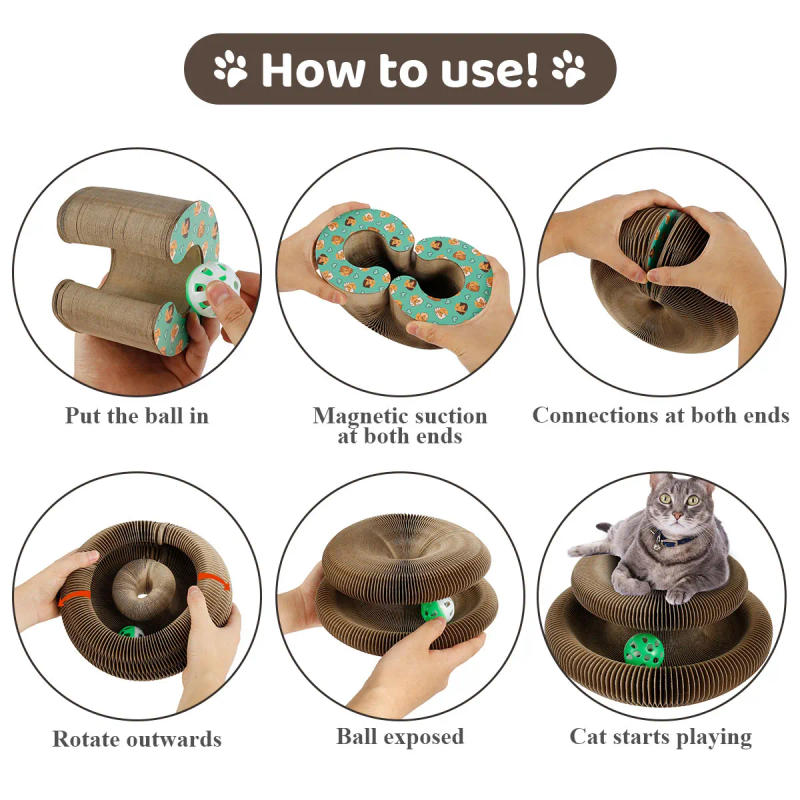 How to use!

Put the ball in

Magnetic suction at both ends

Connections at both ends

Rotate outwards

Ball exposed

Cat starts playing