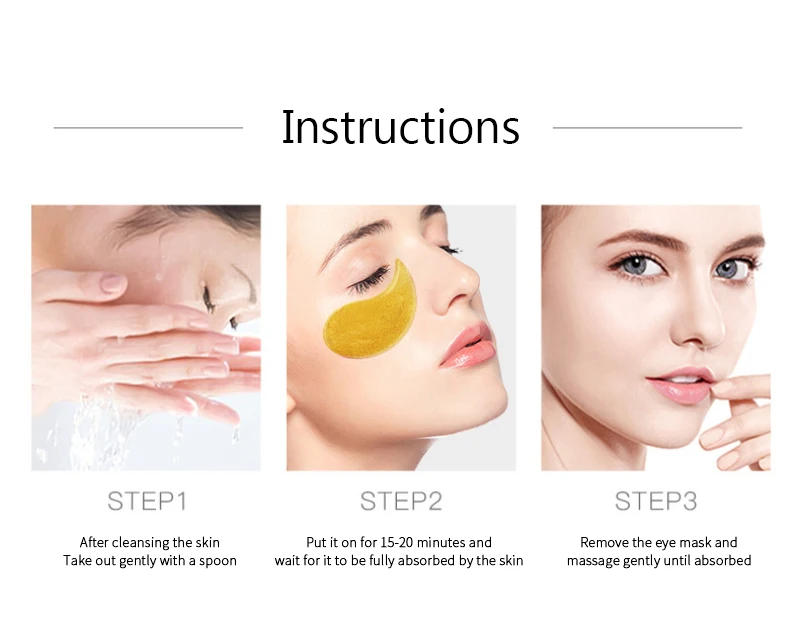 Instructions

STEP1

After cleansing the skin
Take out gently with a spoon

STEP2

Put it on for 15-20 minutes and
wait for it to be fully absorbed by the skin

STEP3

Remove the eye mask and
massage gently until absorbed