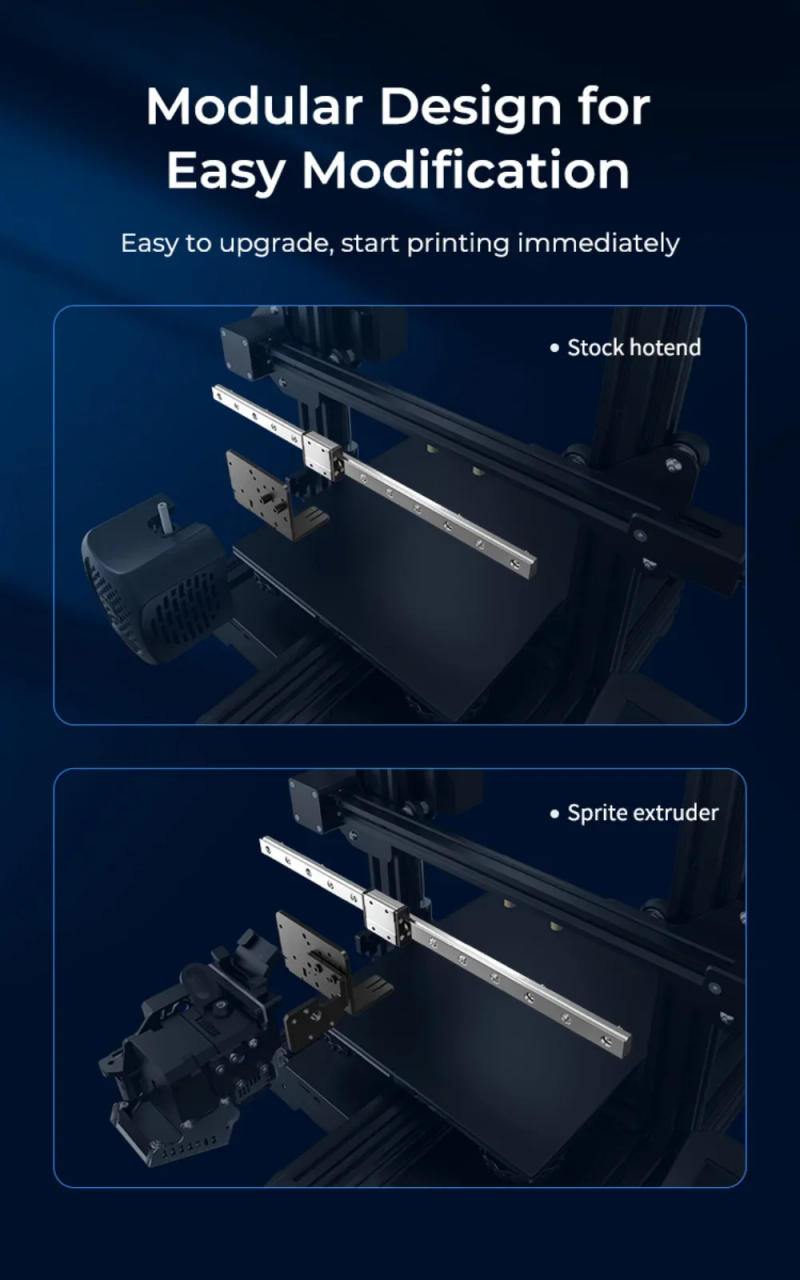 Modular Design for Easy Modification

Easy to upgrade, start printing immediately

• Stock hotend

• Sprite extruder