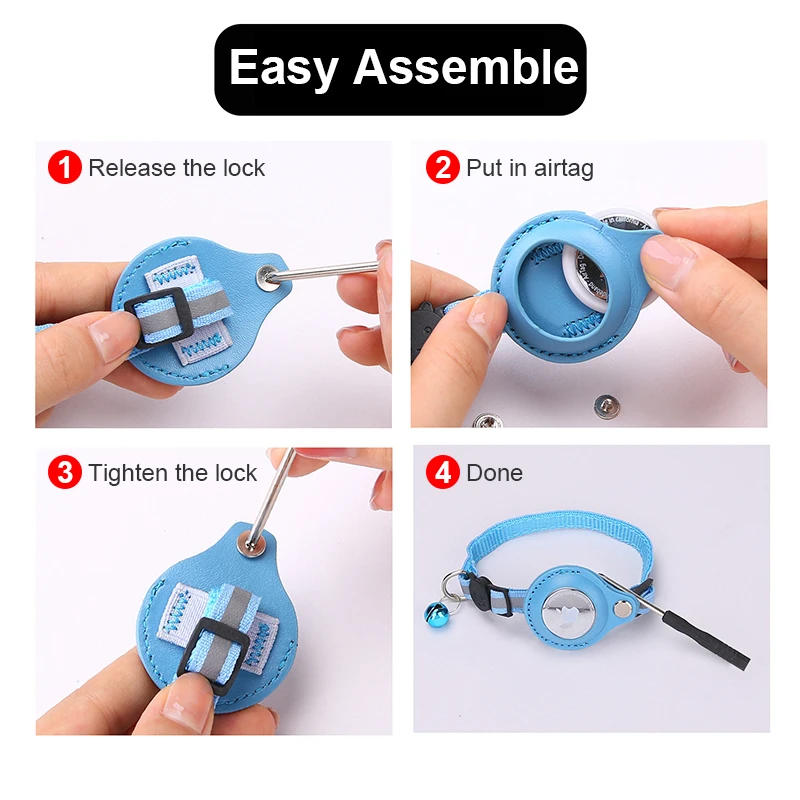 Easy Assemble

1 Release the lock

2 Put in airtag

3 Tighten the lock

4 Done