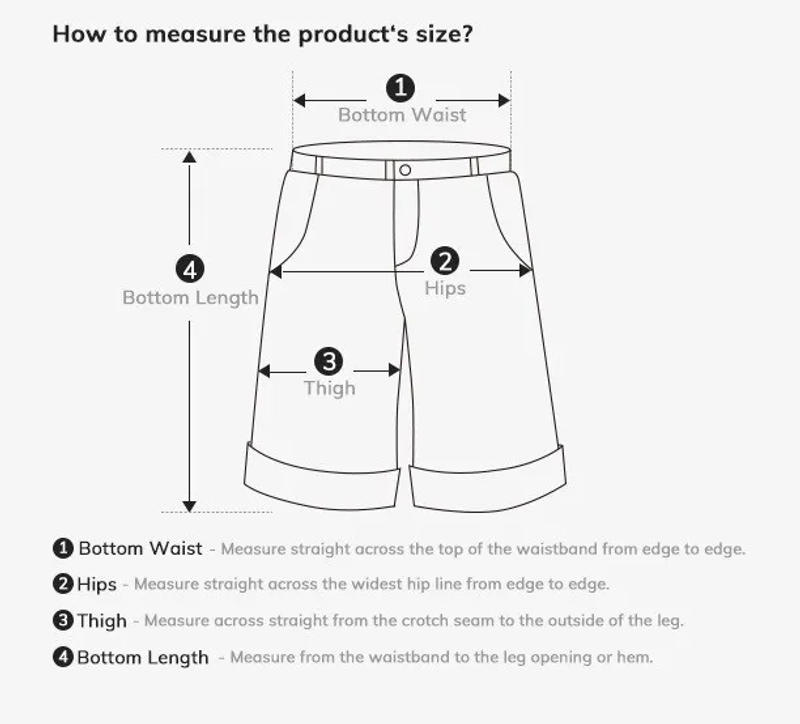 How to measure the product's size?

1
Bottom Waist

4
Bottom Length

2
Hips

3
Thigh

1 Bottom Waist - Measure straight across the top of the waistband from edge to edge.

2 Hips - Measure straight across the widest hip line from edge to edge.

3 Thigh - Measure across straight from the crotch seam to the outside of the leg.

4 Bottom Length - Measure from the waistband to the leg opening or hem.