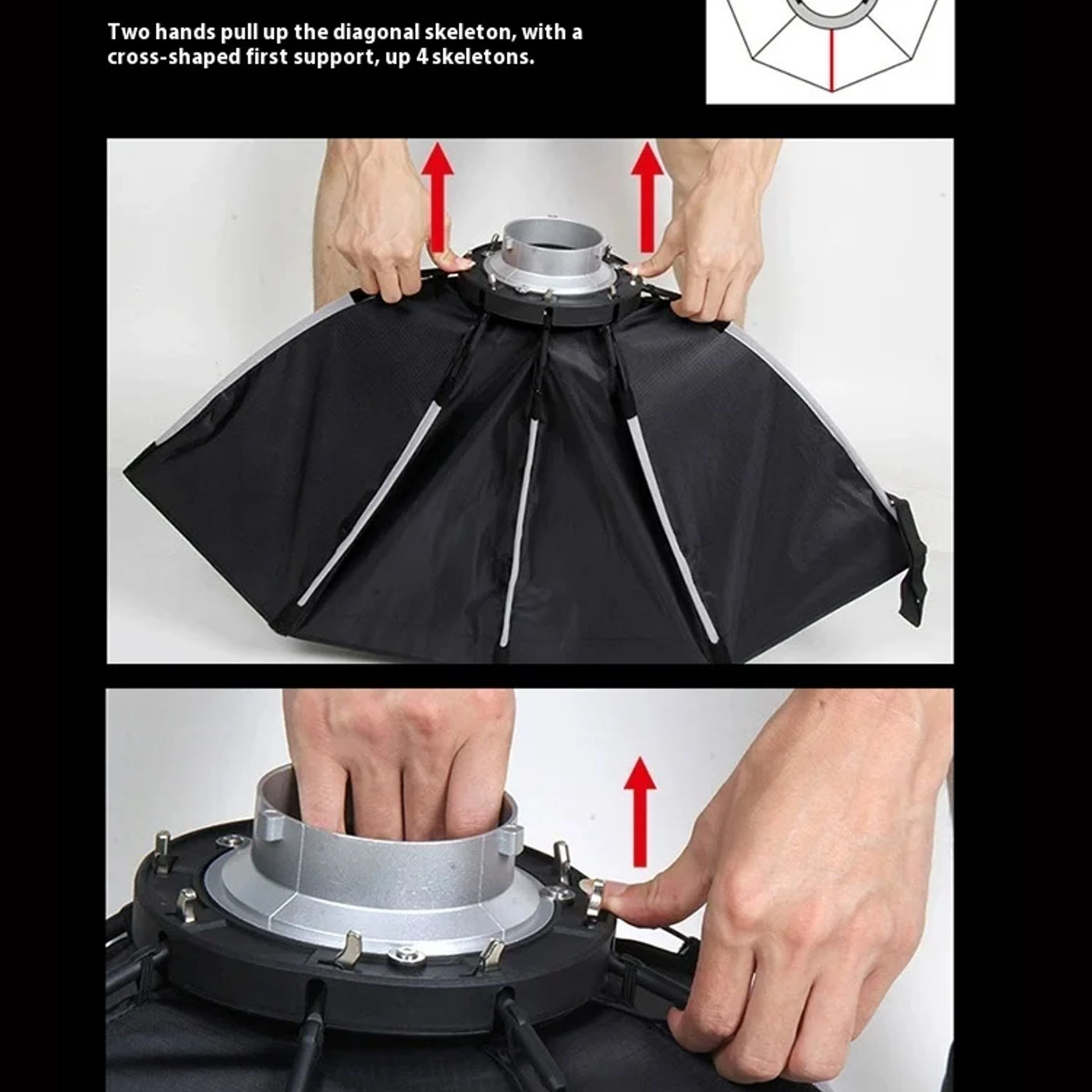 Two hands pull up the diagonal skeleton, with a cross-shaped first support, up 4 skeletons.