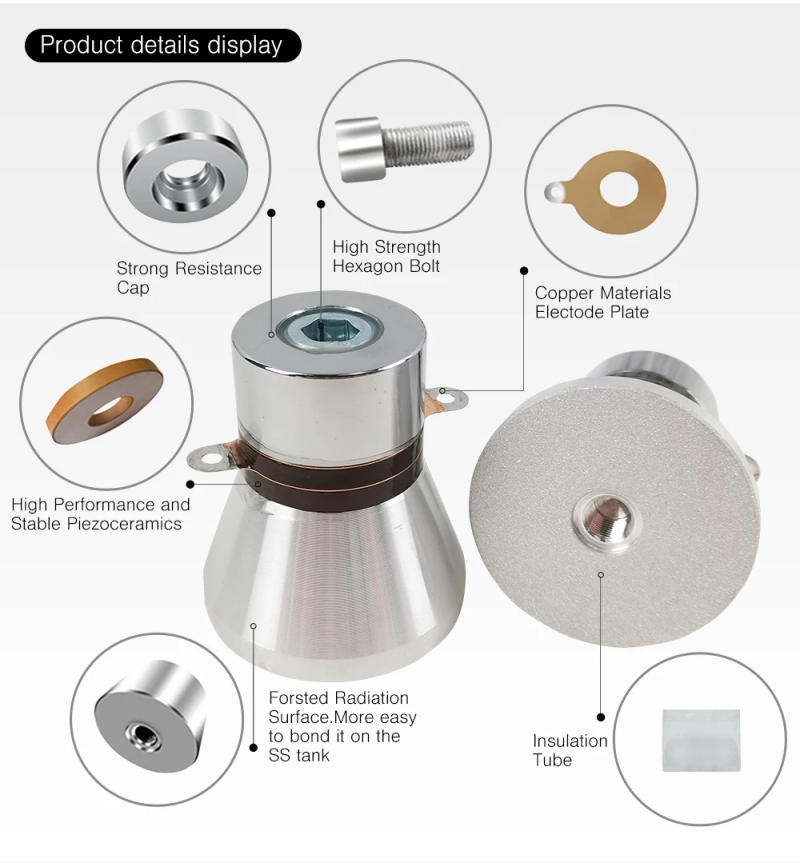 Product details display

Strong Resistance Cap

High Strength Hexagon Bolt

Copper Materials Electode Plate

High Performance and Stable Piezoceramics

Forsted Radiation Surface.More easy to bond it on the SS tank

Insulation Tube