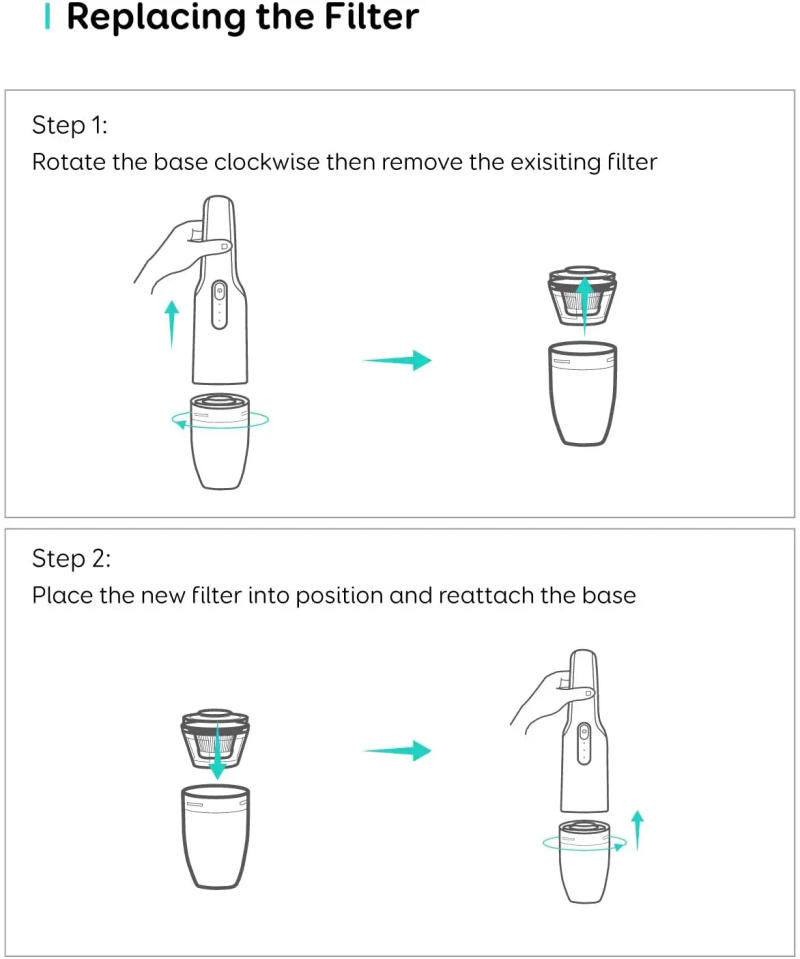 Replacing the Filter

Step 1:
Rotate the base clockwise then remove the exisiting filter

Step 2:
Place the new filter into position and reattach the base