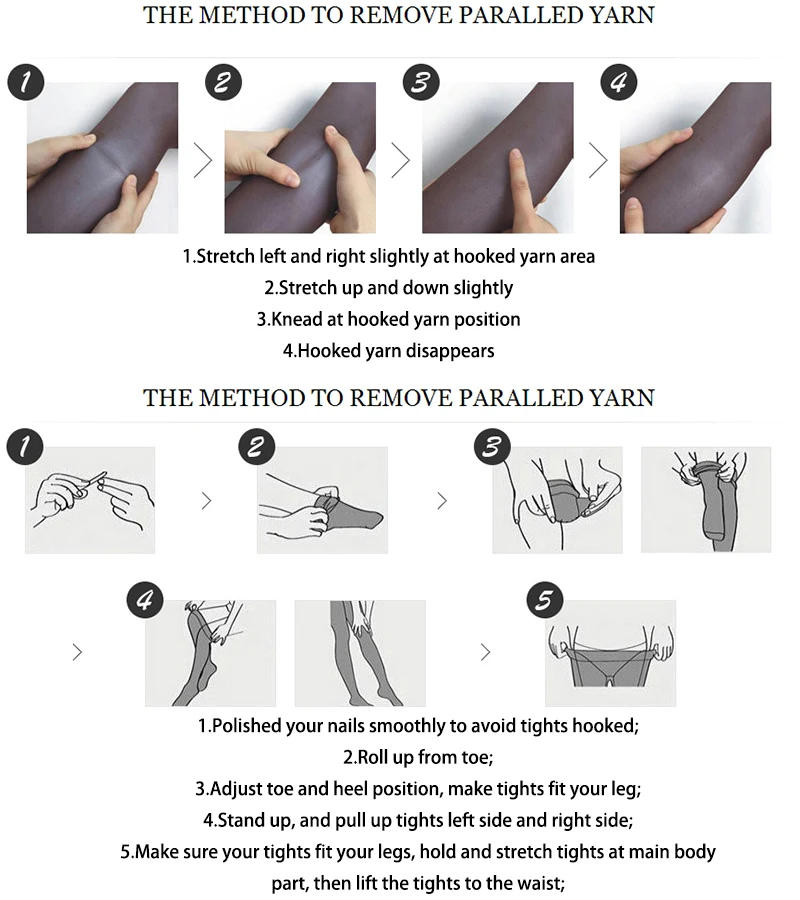 THE METHOD TO REMOVE PARALLED YARN

1

2

3

4

1.Stretch left and right slightly at hooked yarn area
2.Stretch up and down slightly
3.Knead at hooked yarn position
4.Hooked yarn disappears

THE METHOD TO REMOVE PARALLED YARN

1

2

3

4

5

1.Polished your nails smoothly to avoid tights hooked;
2.Roll up from toe;
3.Adjust toe and heel position, make tights fit your leg;
4.Stand up, and pull up tights left side and right side;
5.Make sure your tights fit your legs, hold and stretch tights at main body part, then lift the tights to the waist;