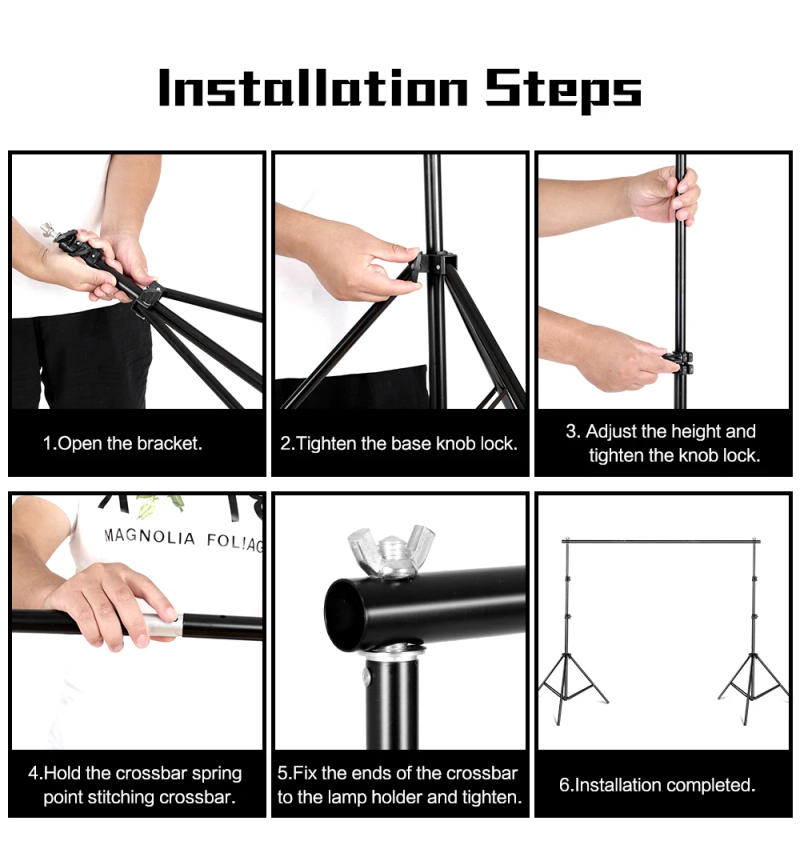 Installation Steps

1.Open the bracket.

2.Tighten the base knob lock.

3. Adjust the height and tighten the knob lock.

MAGNOLIA FOLIAG

4.Hold the crossbar spring point stitching crossbar.

5.Fix the ends of the crossbar to the lamp holder and tighten.

6.Installation completed.