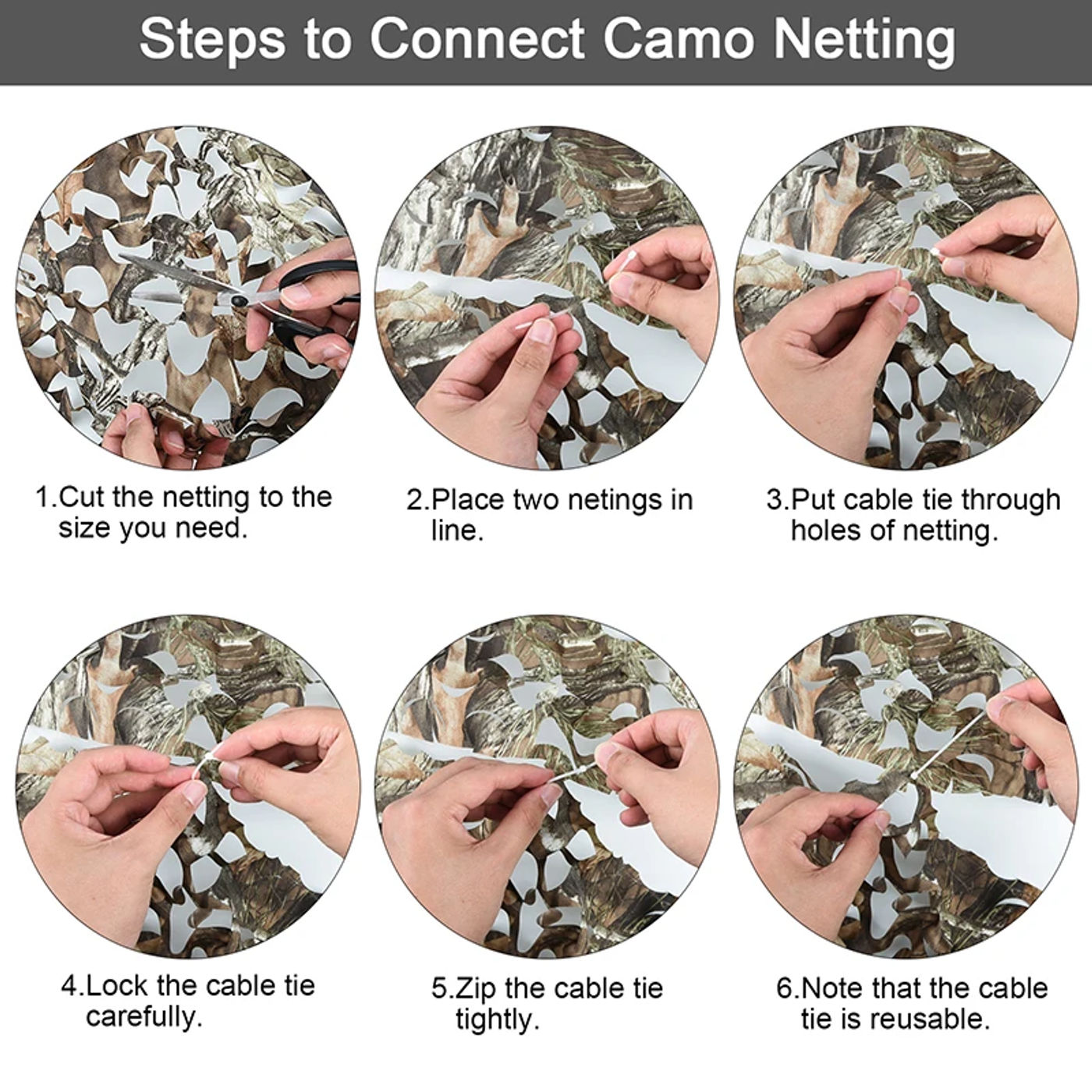 Steps to Connect Camo Netting

1.Cut the netting to the size you need.

2.Place two netings in line.

3.Put cable tie through holes of netting.

4.Lock the cable tie carefully.

5.Zip the cable tie tightly.

6.Note that the cable tie is reusable.