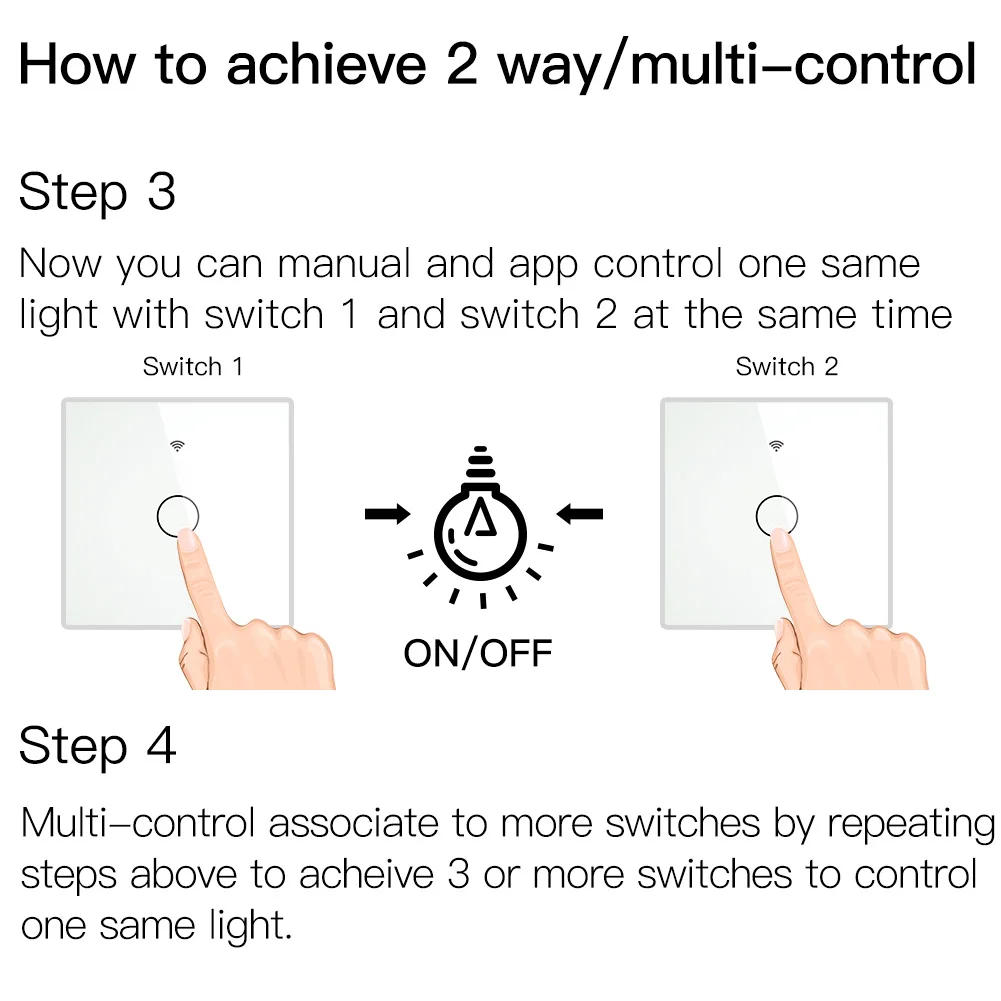 How to achieve 2 way/multi–control

Step 3

Now you can manual and app control one same light with switch 1 and switch 2 at the same time

Switch 1

Switch 2

ON/OFF

Step 4

Multi–control associate to more switches by repeating steps above to acheive 3 or more switches to control one same light.