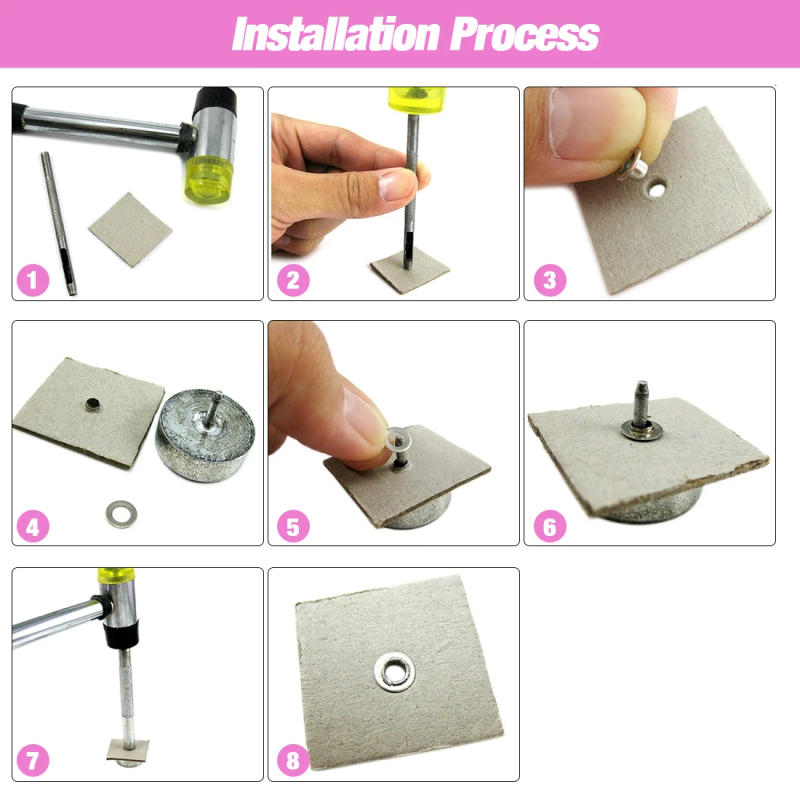 Installation Process

1

2

3

4

5

6

7

8