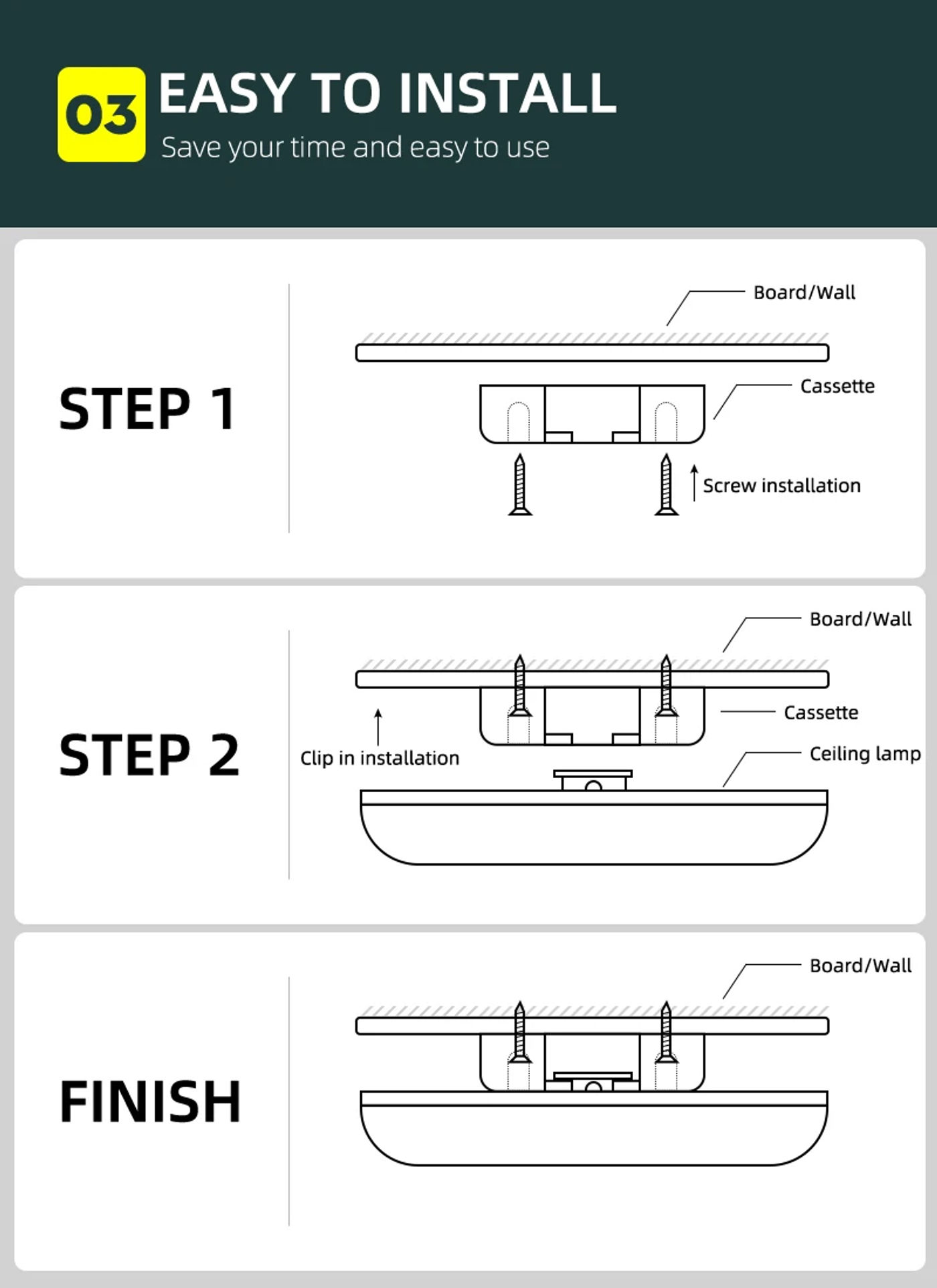 03 EASY TO INSTALL

Save your time and easy to use

STEP 1

Board/Wall

Cassette

Screw installation

STEP 2

Board/Wall

Cassette

Clip in installation

Ceiling lamp

FINISH

Board/Wall