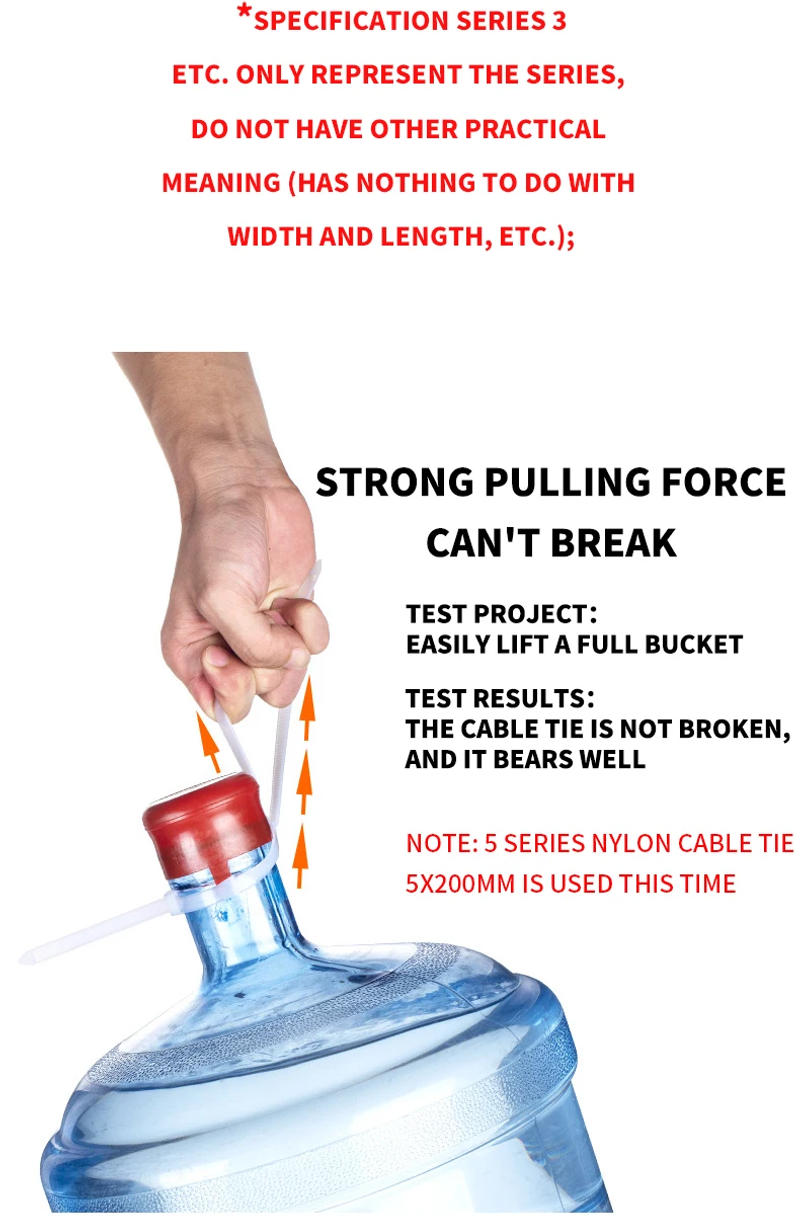 *SPECIFICATION SERIES 3 ETC. ONLY REPRESENT THE SERIES, DO NOT HAVE OTHER PRACTICAL MEANING (HAS NOTHING TO DO WITH WIDTH AND LENGTH, ETC.);

STRONG PULLING FORCE
CAN'T BREAK

TEST PROJECT:
EASILY LIFT A FULL BUCKET

TEST RESULTS:
THE CABLE TIE IS NOT BROKEN, AND IT BEARS WELL

NOTE: 5 SERIES NYLON CABLE TIE 5X200MM IS USED THIS TIME