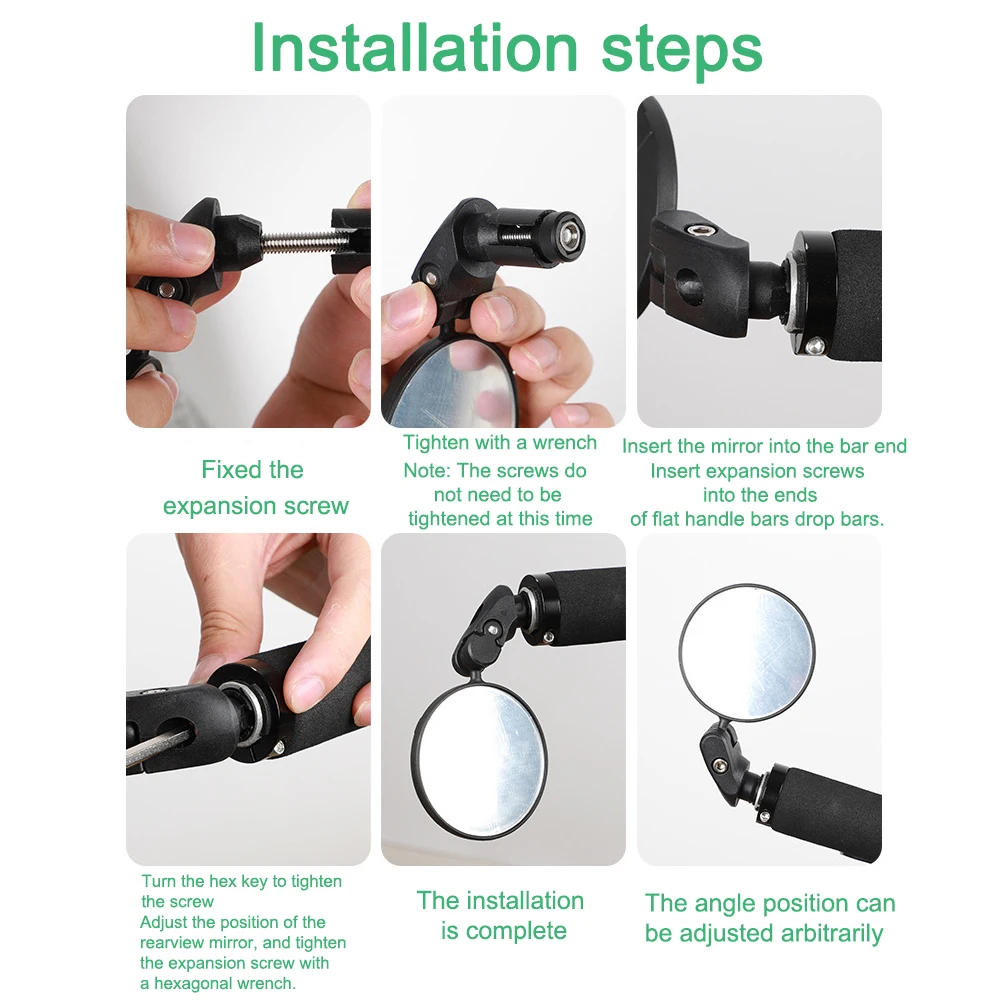 Installation steps

Fixed the expansion screw

Tighten with a wrench
Note: The screws do not need to be tightened at this time

Insert the mirror into the bar end
Insert expansion screws into the ends of flat handle bars drop bars.

Turn the hex key to tighten the screw
Adjust the position of the rearview mirror, and tighten the expansion screw with a hexagonal wrench.

The installation is complete

The angle position can be adjusted arbitrarily