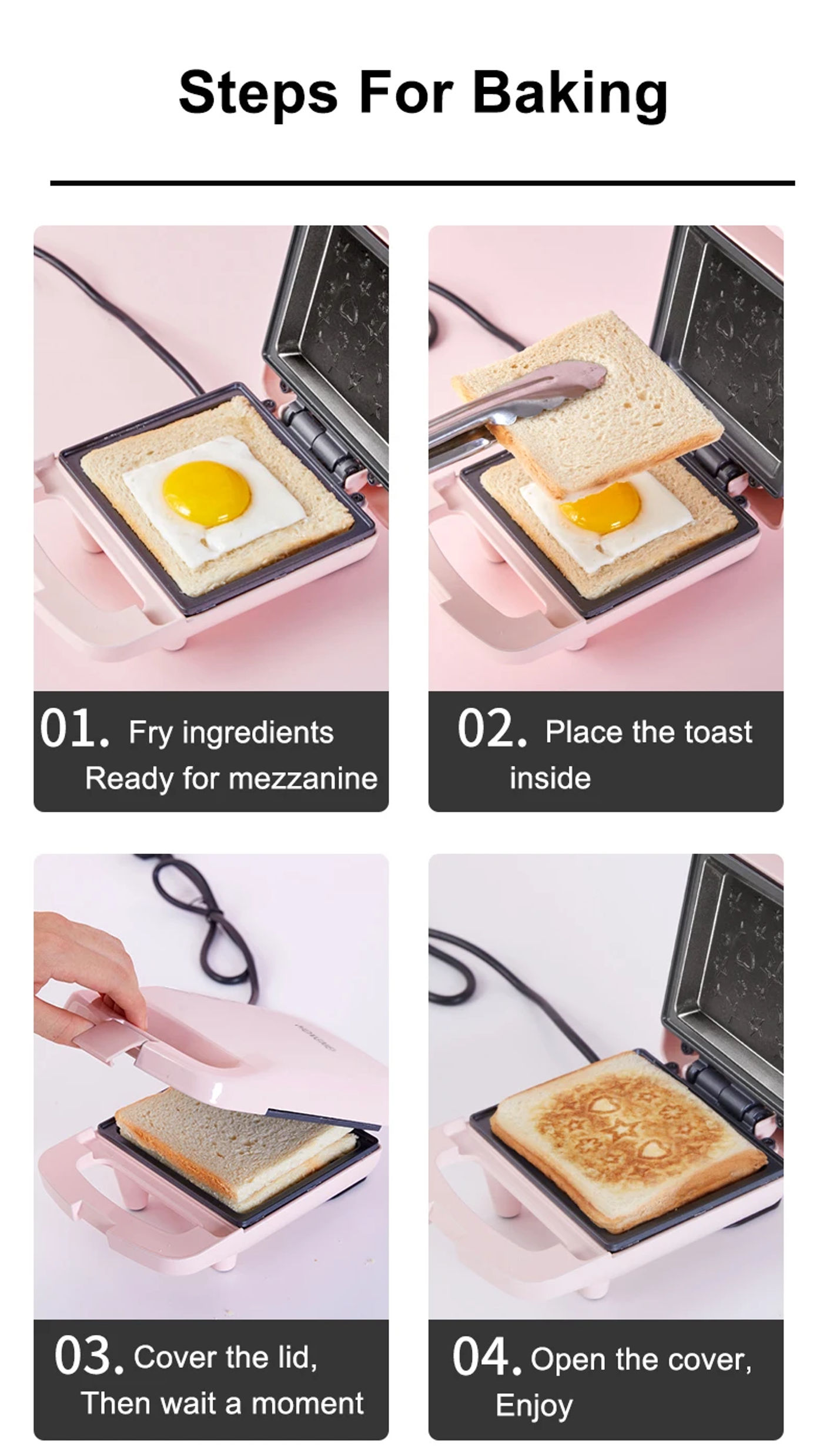 Steps For Baking

01. Fry ingredients Ready for mezzanine

02. Place the toast inside

03. Cover the lid, Then wait a moment

04. Open the cover, Enjoy