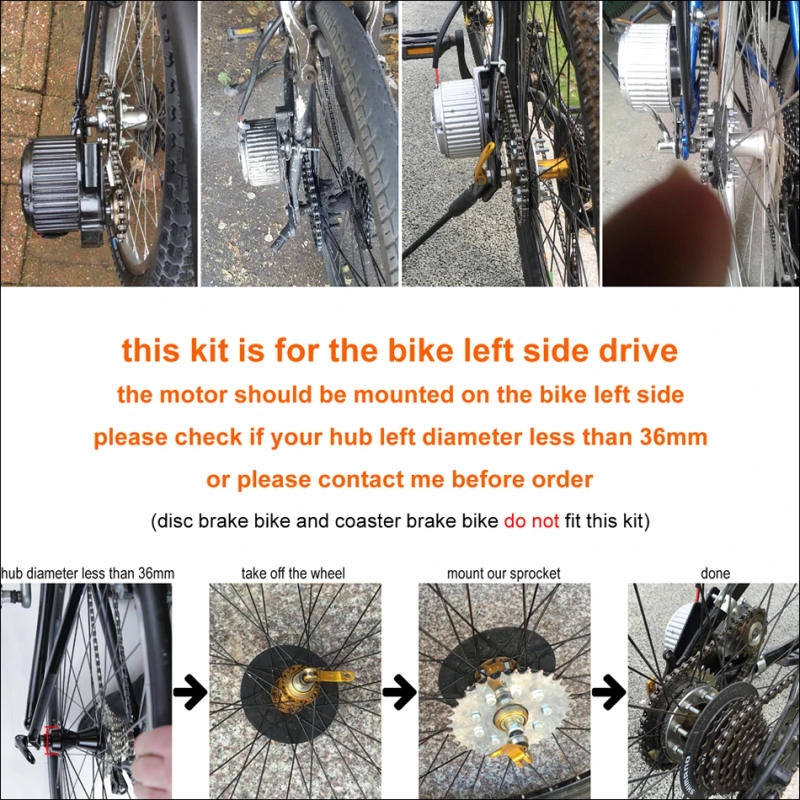 this kit is for the bike left side drive

the motor should be mounted on the bike left side

please check if your hub left diameter less than 36mm

or please contact me before order

(disc brake bike and coaster brake bike do not fit this kit)

hub diameter less than 36mm

take off the wheel

mount our sprocket

done