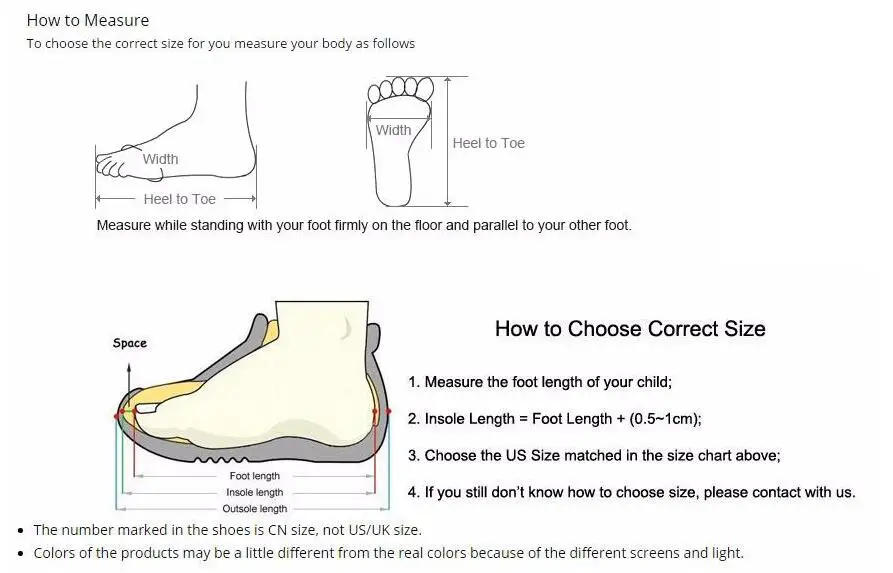 How to Measure
To choose the correct size for you measure your body as follows

Width
Heel to Toe

Width
Heel to Toe

Measure while standing with your foot firmly on the floor and parallel to your other foot.

Space

Foot length
Insole length
Outsole length

How to Choose Correct Size

1. Measure the foot length of your child;
2. Insole Length = Foot Length + (0.5~1cm);
3. Choose the US Size matched in the size chart above;
4. If you still don't know how to choose size, please contact with us.

• The number marked in the shoes is CN size, not US/UK size.
• Colors of the products may be a little different from the real colors because of the different screens and light.