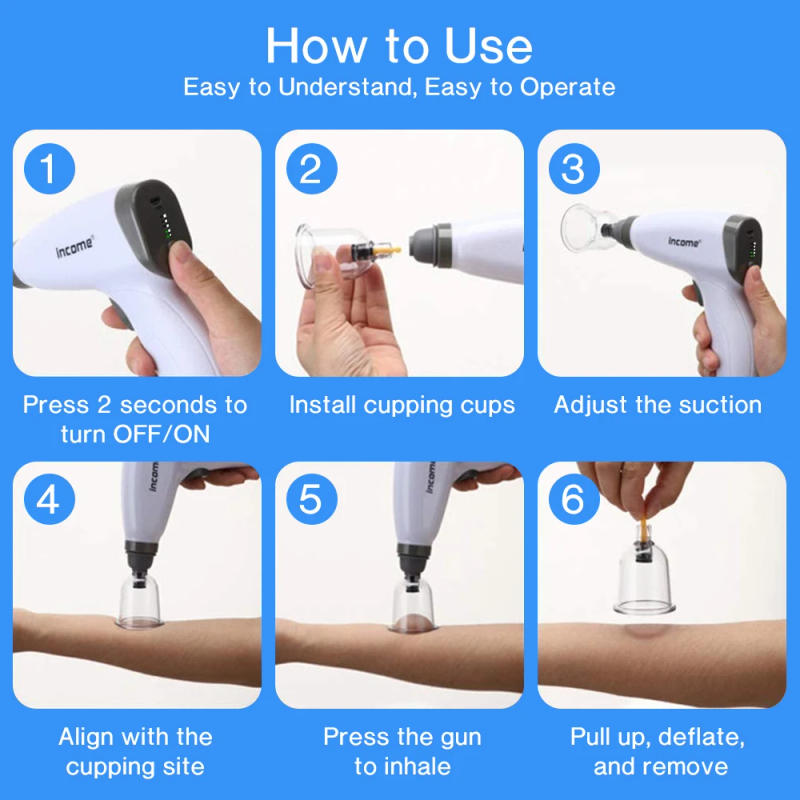 How to Use
Easy to Understand, Easy to Operate

1
income
Press 2 seconds to turn OFF/ON

2
Install cupping cups

3
income
Adjust the suction

4
income
Align with the cupping site

5
income
Press the gun to inhale

6
Pull up, deflate, and remove