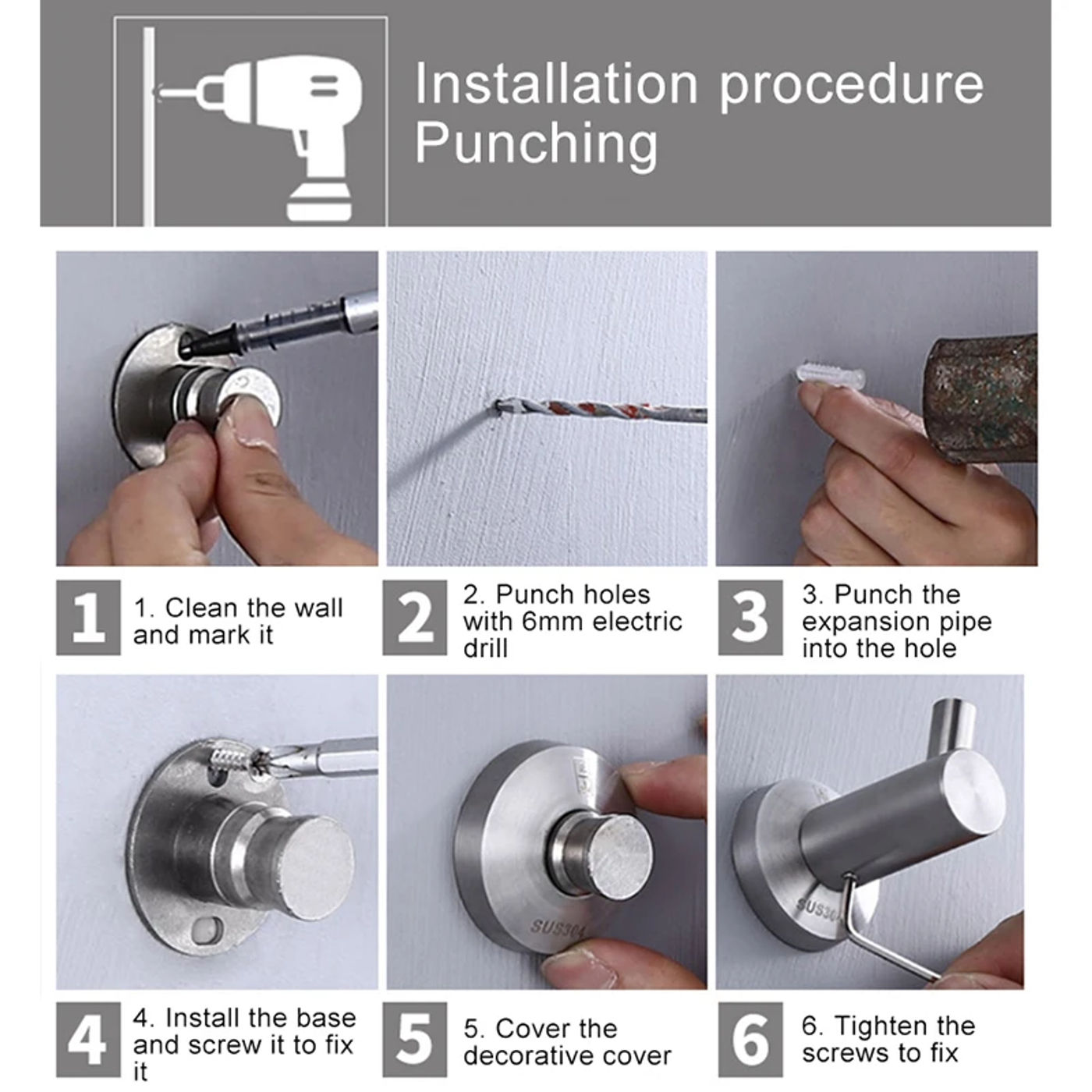 Installation procedure
Punching

1

1. Clean the wall and mark it

2

2. Punch holes with 6mm electric drill

3

3. Punch the expansion pipe into the hole

SUS304

SUS304

4

4. Install the base and screw it to fix it

5

5. Cover the decorative cover

6

6. Tighten the screws to fix