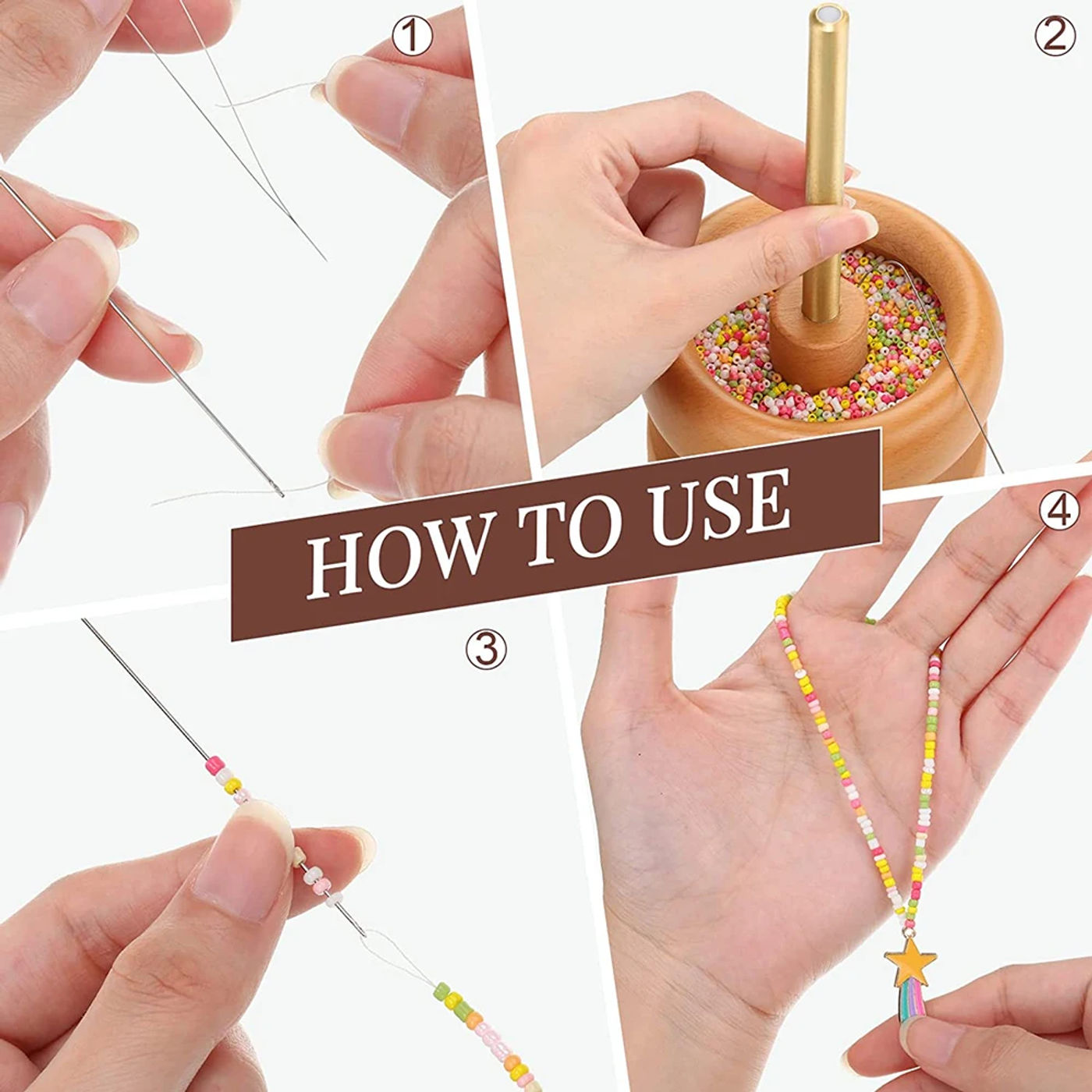 ①

②

HOW TO USE

③

④