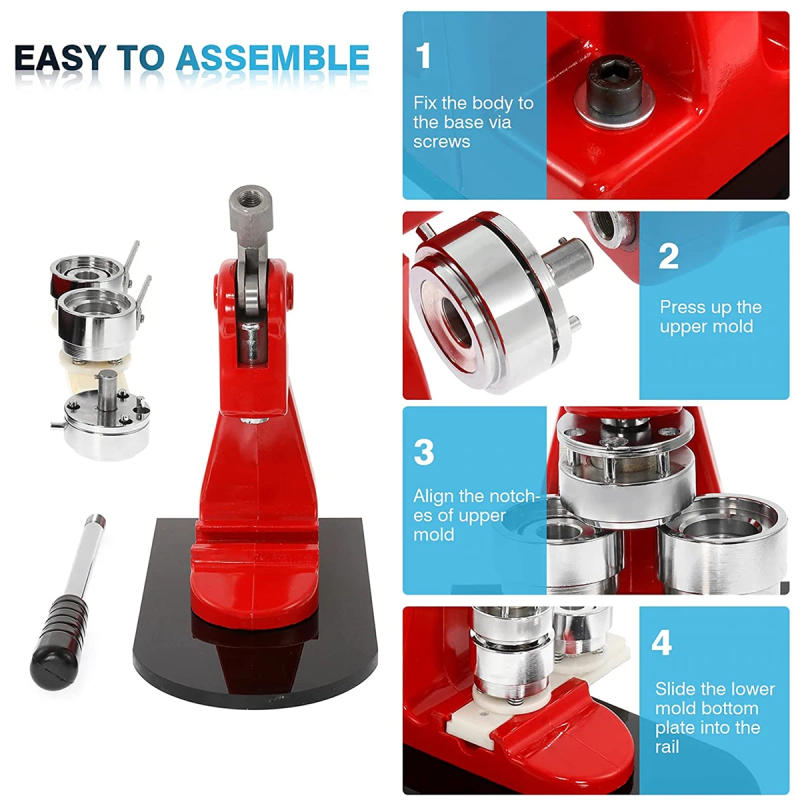 EASY TO ASSEMBLE

1

Fix the body to the base via screws

2

Press up the upper mold

3

Align the notches of upper mold

4

Slide the lower mold bottom plate into the rail