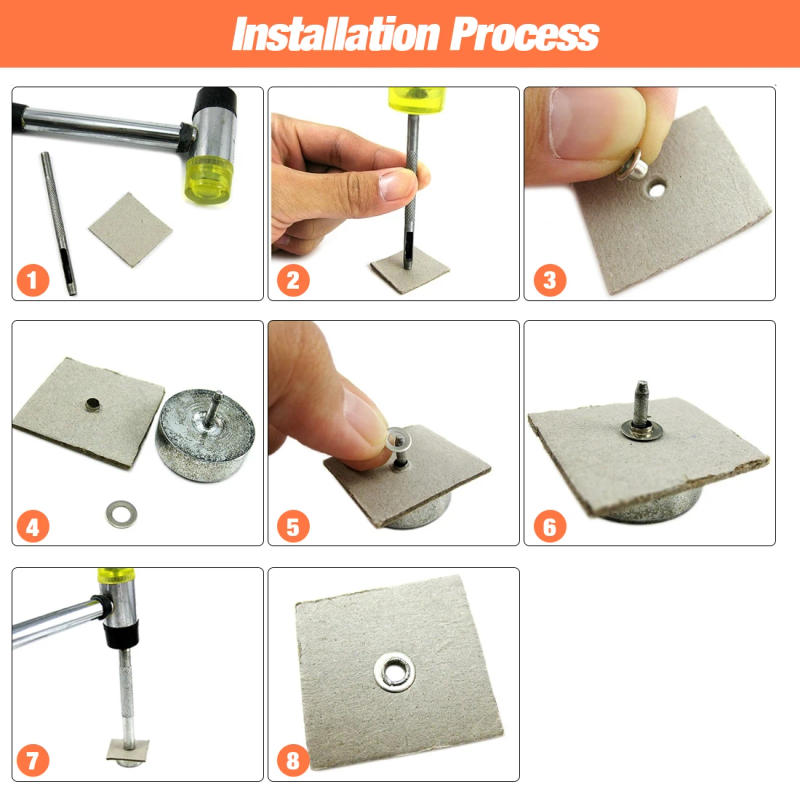 Installation Process

1

2

3

4

5

6

7

8