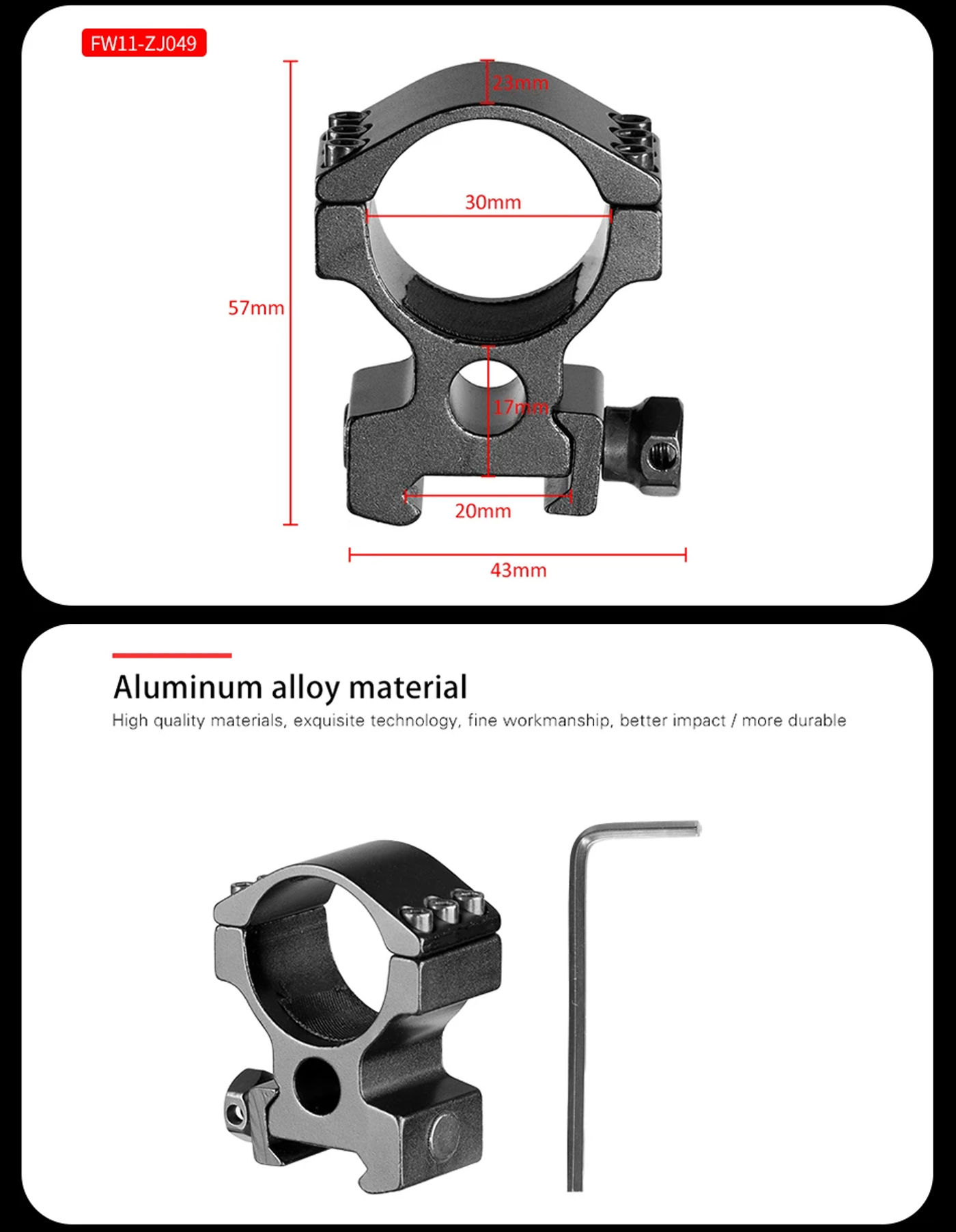 FW11-ZJ049

23mm

30mm

57mm

17mm

20mm

43mm

Aluminum alloy material

High quality materials, exquisite technology, fine workmanship, better impact / more durable