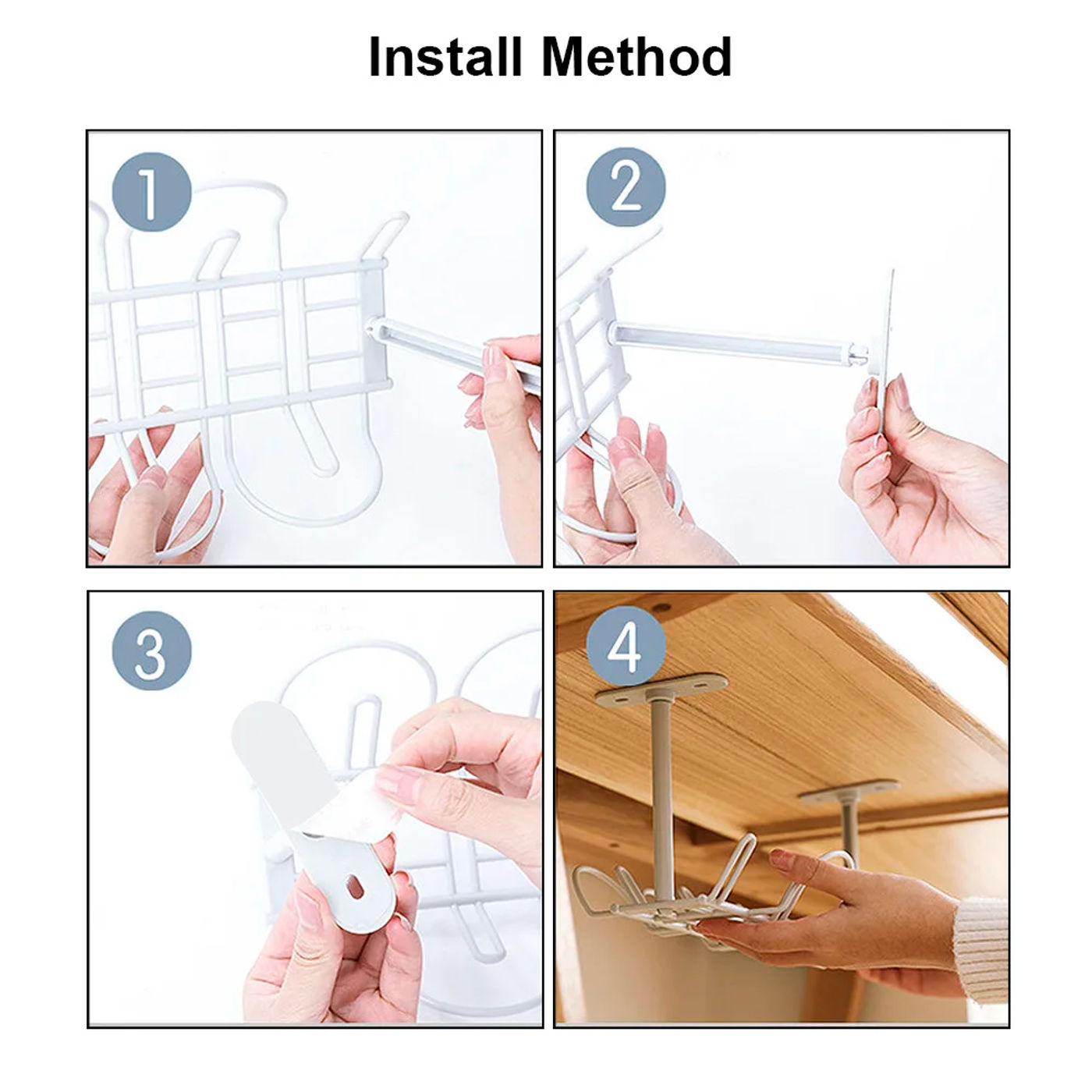 Install Method

1

2

3

4