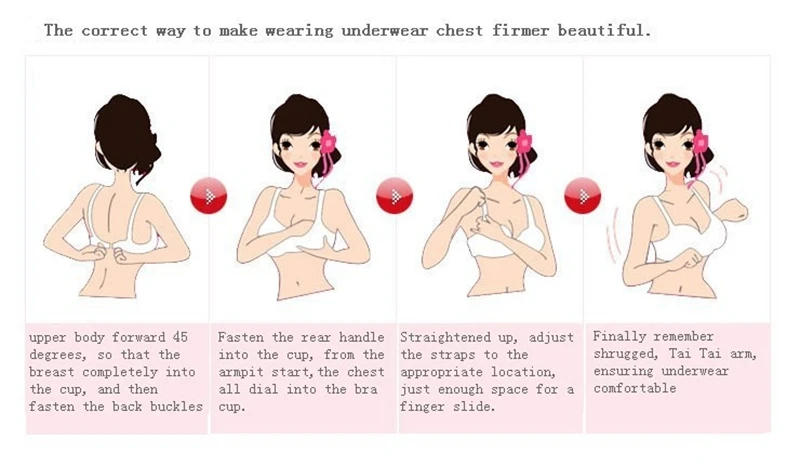 The correct way to make wearing underwear chest firmer beautiful.

upper body forward 45 degrees, so that the breast completely into the cup, and then fasten the back buckles

Fasten the rear handle into the cup, from the armpit start, the chest all dial into the bra cup.

Straightened up, adjust the straps to the appropriate location, just enough space for a finger slide.

Finally remember shrugged, Tai Tai arm, ensuring underwear comfortable