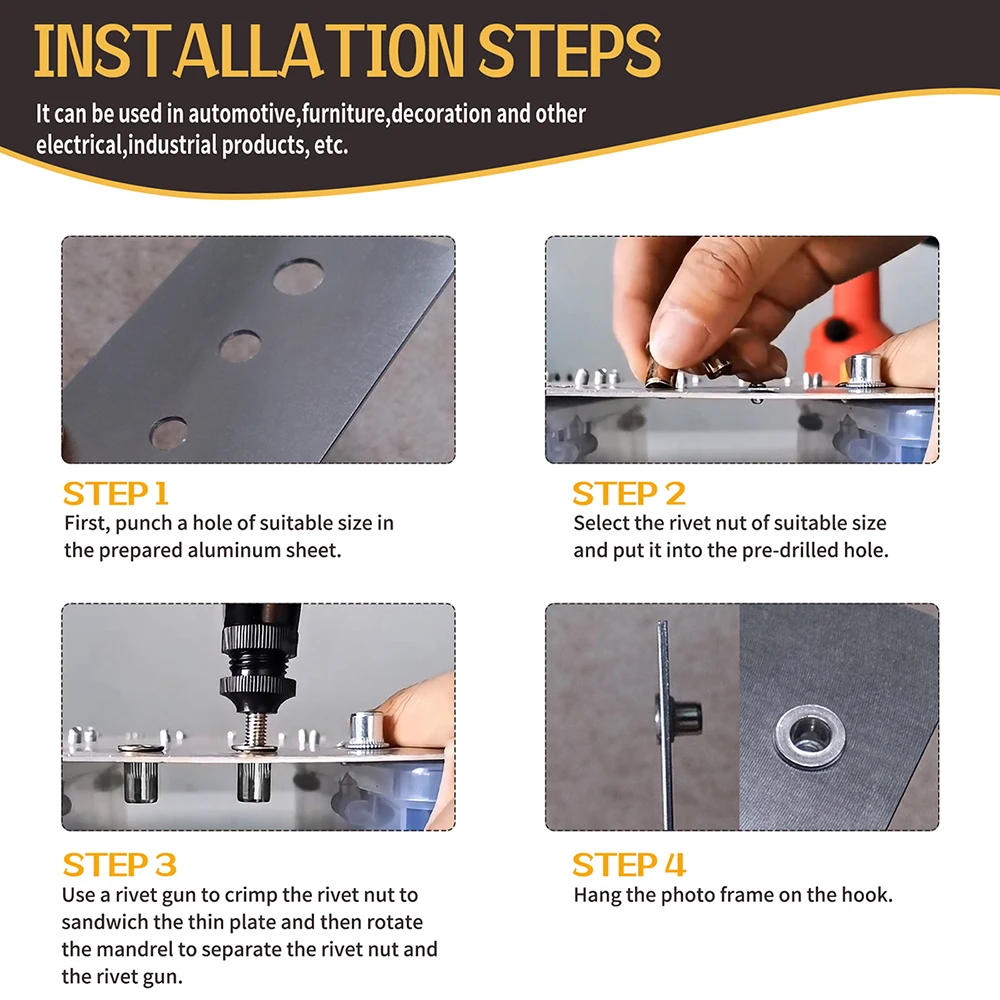 INSTALLATION STEPS

It can be used in automotive,furniture,decoration and other electrical,industrial products, etc.

STEP 1
First, punch a hole of suitable size in the prepared aluminum sheet.

STEP 2
Select the rivet nut of suitable size and put it into the pre-drilled hole.

STEP 3
Use a rivet gun to crimp the rivet nut to sandwich the thin plate and then rotate the mandrel to separate the rivet nut and the rivet gun.

STEP 4
Hang the photo frame on the hook.