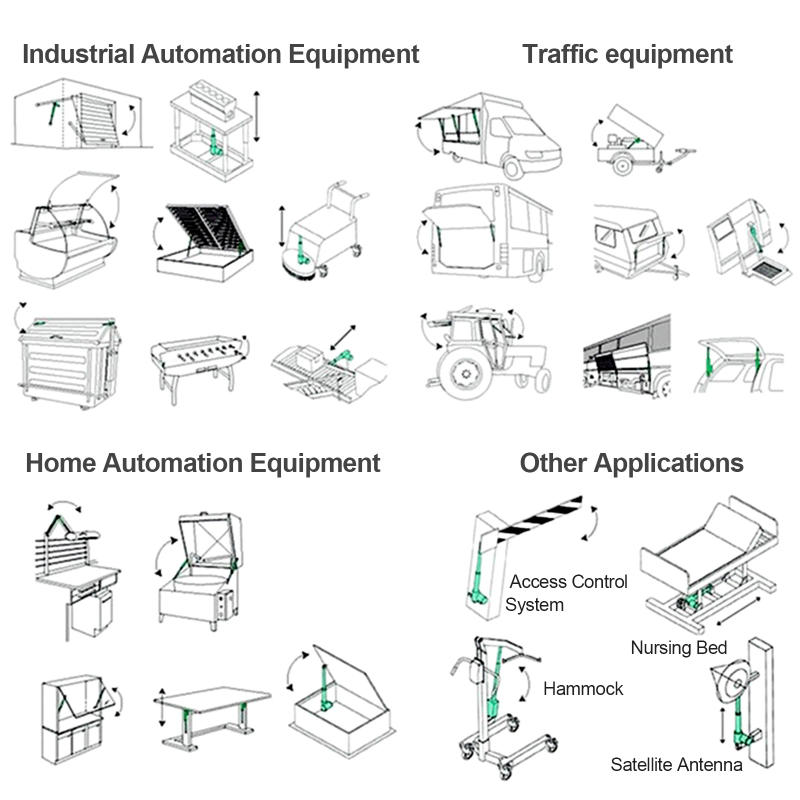 Industrial Automation Equipment

Traffic equipment

Home Automation Equipment

Other Applications

Access Control System

Nursing Bed

Hammock

Satellite Antenna