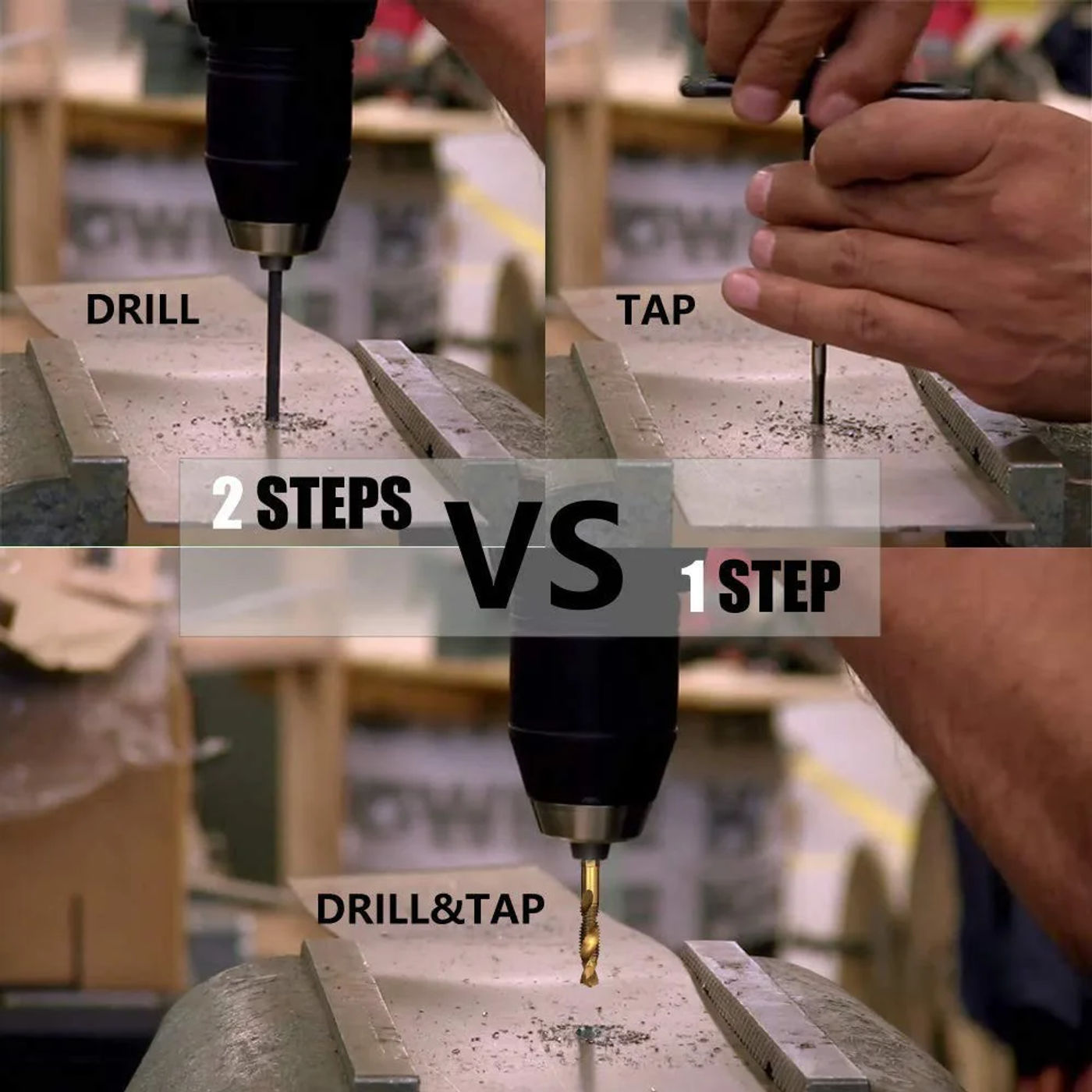 DRILL

TAP

2 STEPS VS 1 STEP

DRILL&TAP