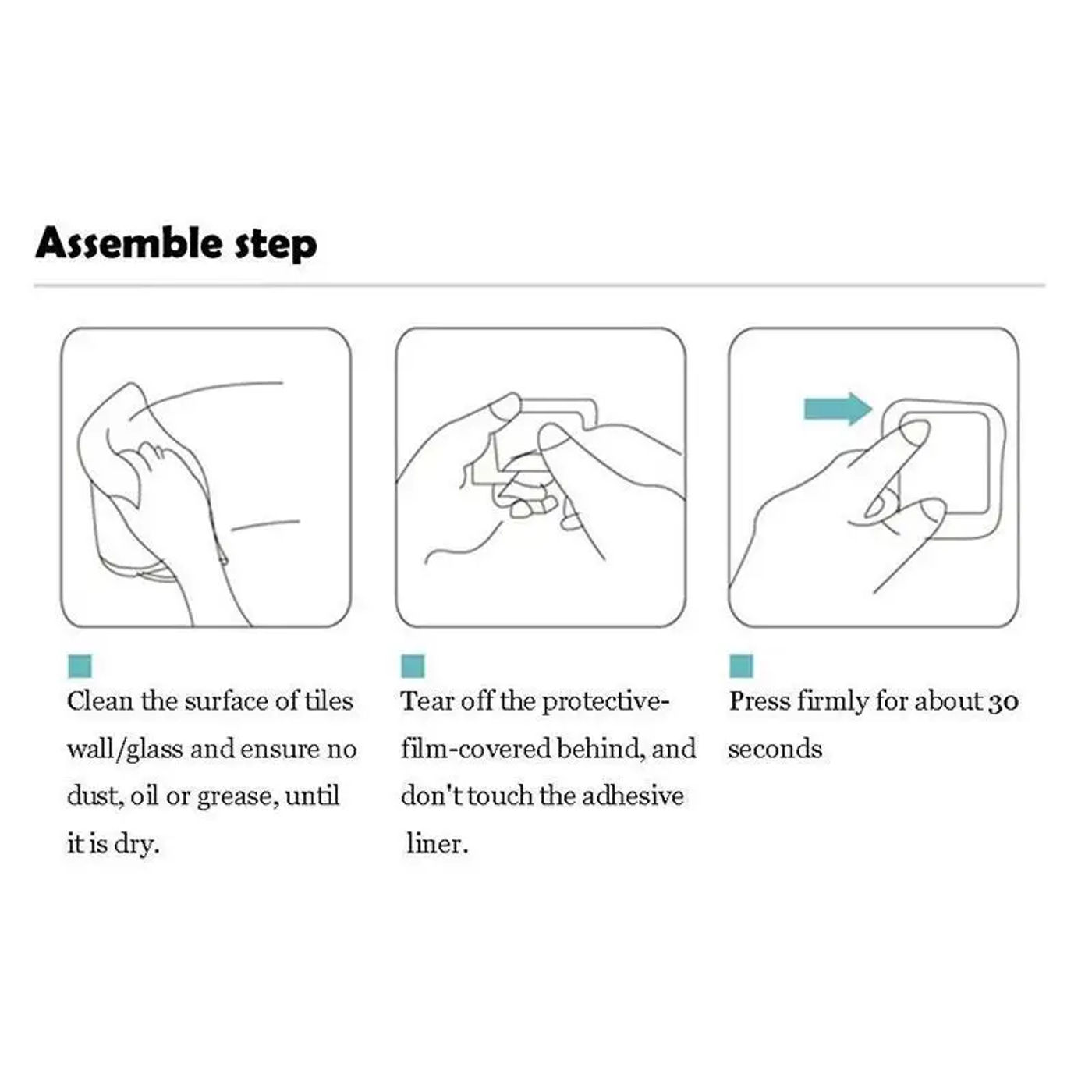 Assemble step

Clean the surface of tiles wall/glass and ensure no dust, oil or grease, until it is dry.

Tear off the protective-film-covered behind, and don't touch the adhesive liner.

Press firmly for about 30 seconds