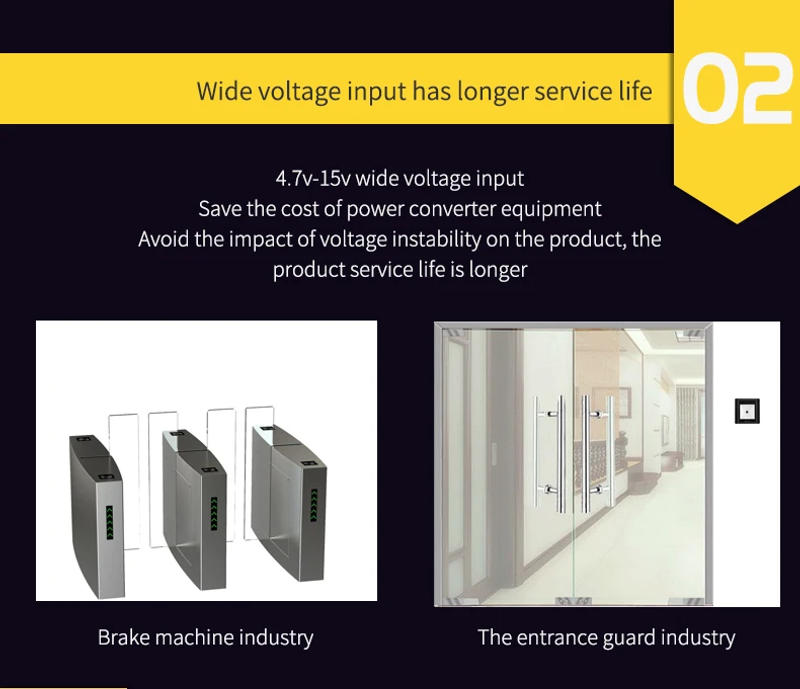 Wide voltage input has longer service life

02

4.7v-15v wide voltage input
Save the cost of power converter equipment
Avoid the impact of voltage instability on the product, the product service life is longer

Brake machine industry

The entrance guard industry