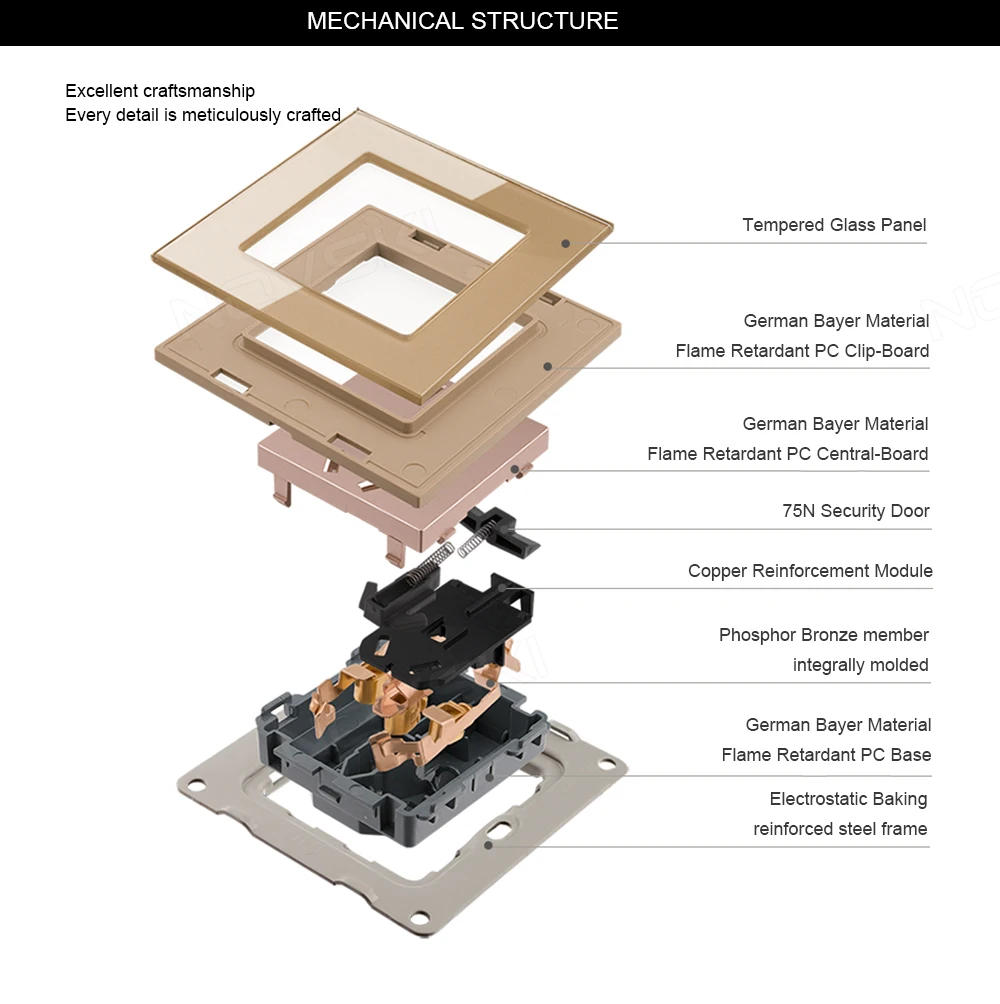 MECHANICAL STRUCTURE

Excellent craftsmanship
Every detail is meticulously crafted

Tempered Glass Panel

German Bayer Material
Flame Retardant PC Clip-Board

German Bayer Material
Flame Retardant PC Central-Board

75N Security Door

Copper Reinforcement Module

Phosphor Bronze member
integrally molded

German Bayer Material
Flame Retardant PC Base

Electrostatic Baking
reinforced steel frame