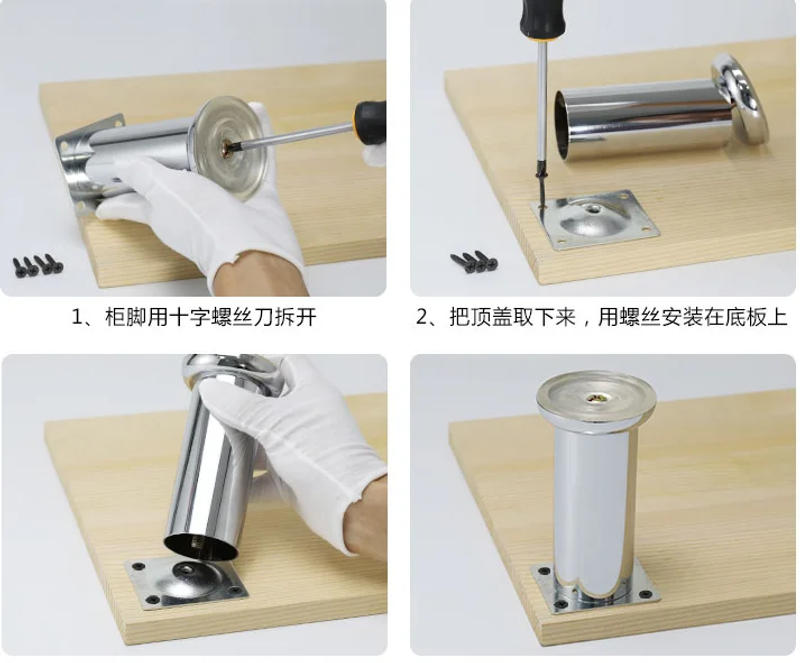 1、柜脚用十字螺丝刀拆开

2、把顶盖取下来，用螺丝安装在底板上