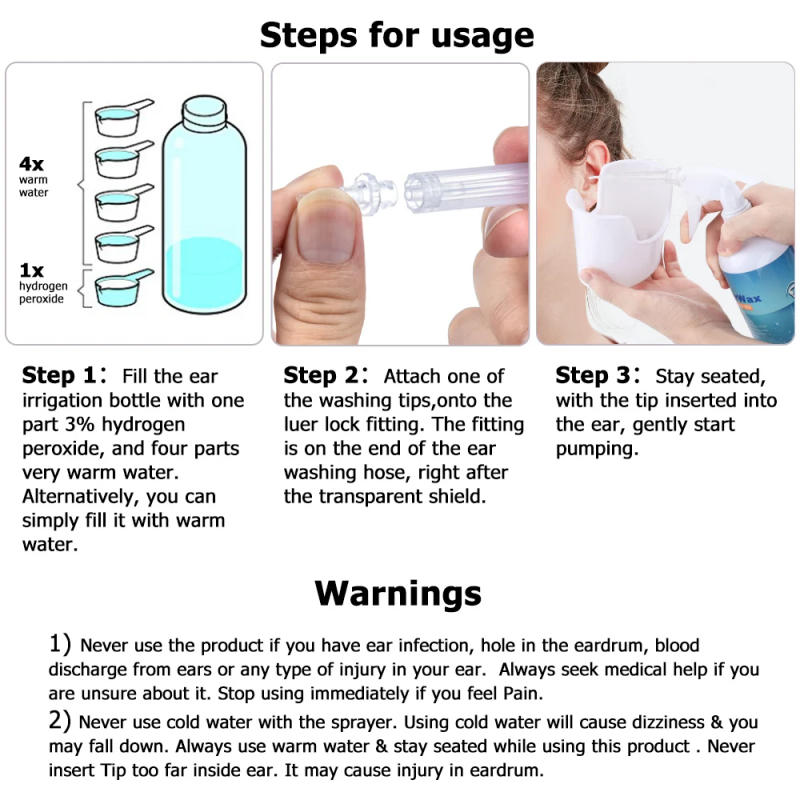 Steps for usage

4x
warm water

1x
hydrogen peroxide

Wax

Step 1: Fill the ear irrigation bottle with one part 3% hydrogen peroxide, and four parts very warm water. Alternatively, you can simply fill it with warm water.

Step 2: Attach one of the washing tips,onto the luer lock fitting. The fitting is on the end of the ear washing hose, right after the transparent shield.

Step 3: Stay seated, with the tip inserted into the ear, gently start pumping.

Warnings

1) Never use the product if you have ear infection, hole in the eardrum, blood discharge from ears or any type of injury in your ear. Always seek medical help if you are unsure about it. Stop using immediately if you feel Pain.

2) Never use cold water with the sprayer. Using cold water will cause dizziness & you may fall down. Always use warm water & stay seated while using this product . Never insert Tip too far inside ear. It may cause injury in eardrum.