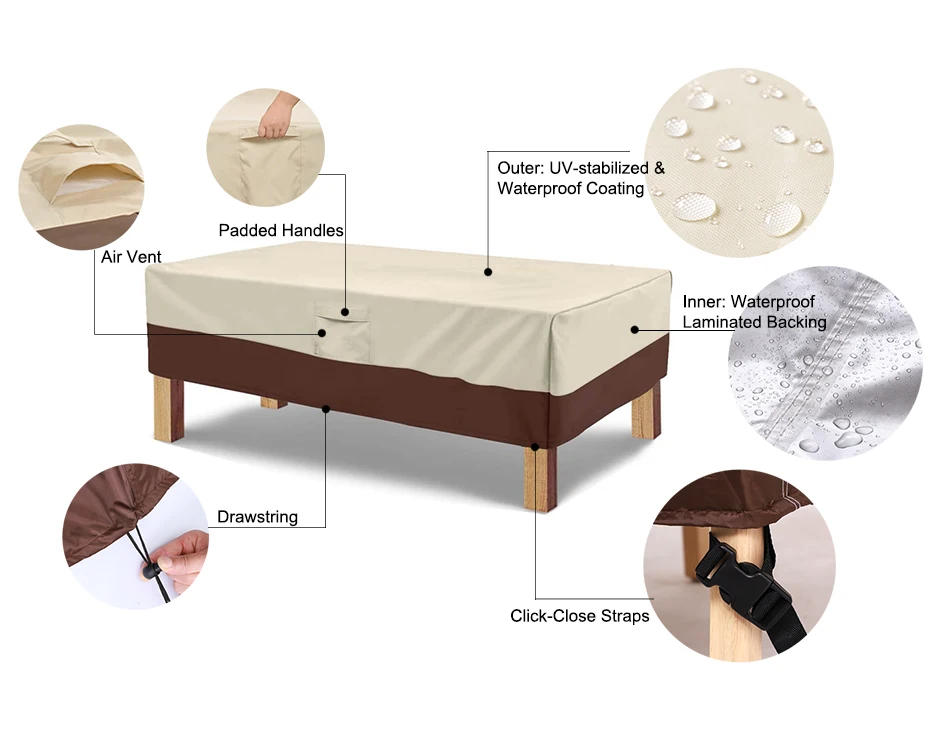 Padded Handles

Air Vent

Outer: UV-stabilized & Waterproof Coating

Inner: Waterproof Laminated Backing

Drawstring

Click-Close Straps