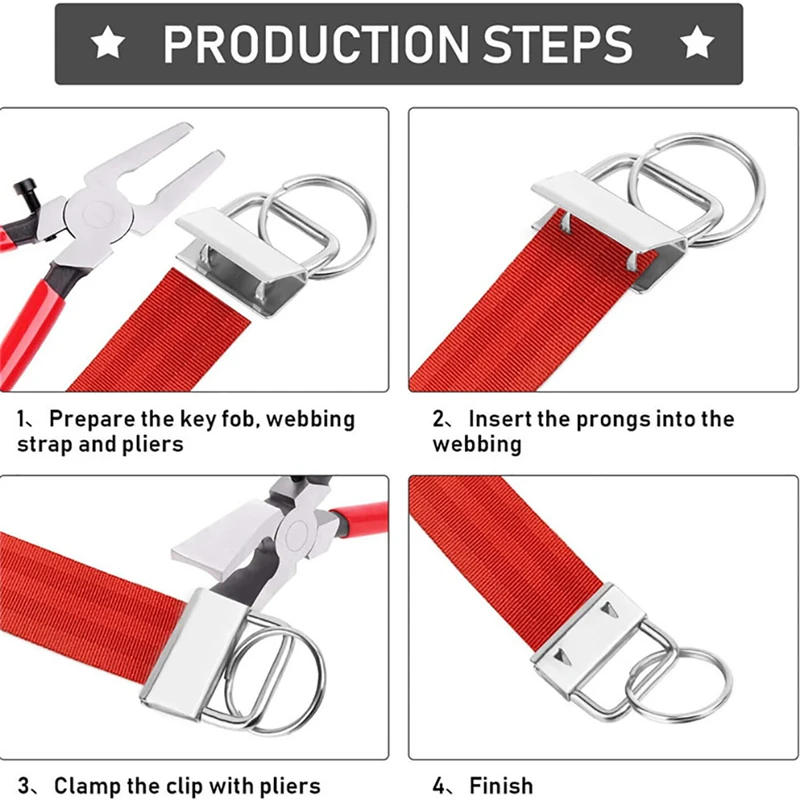 ★ PRODUCTION STEPS ★

1、Prepare the key fob, webbing strap and pliers

2、Insert the prongs into the webbing

3、Clamp the clip with pliers

4、Finish