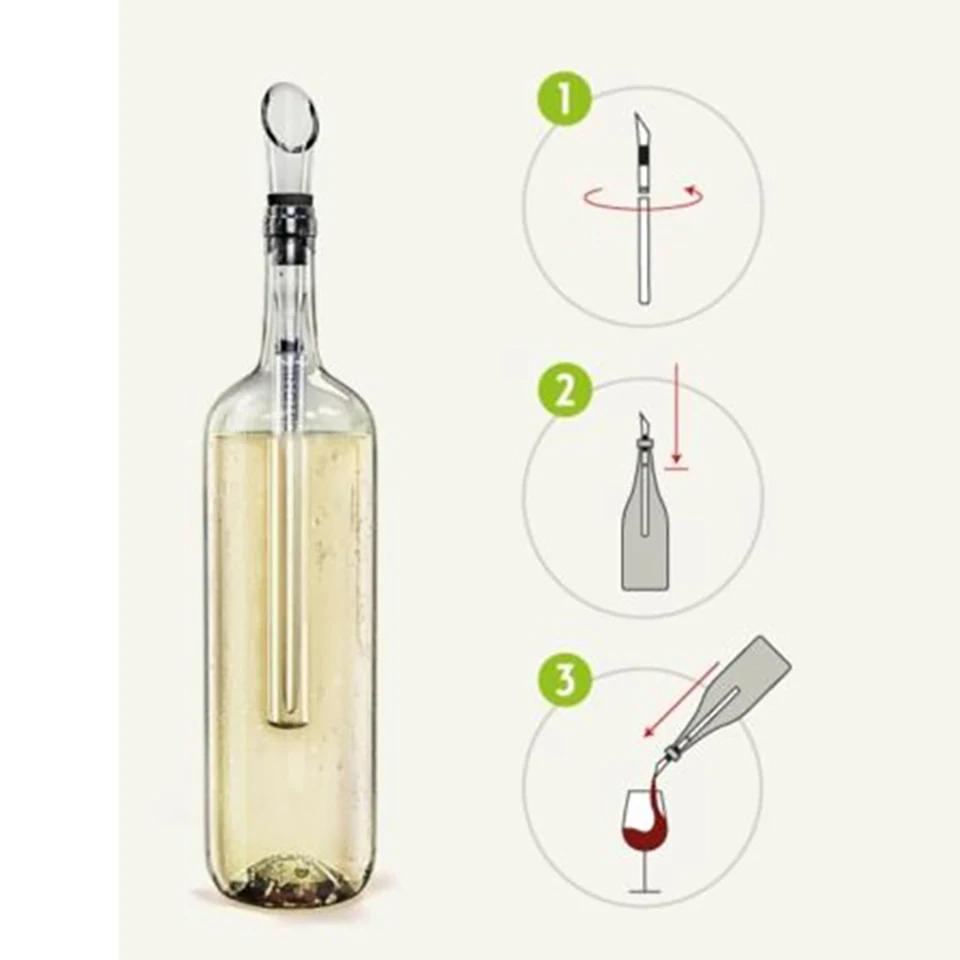 1

2

3