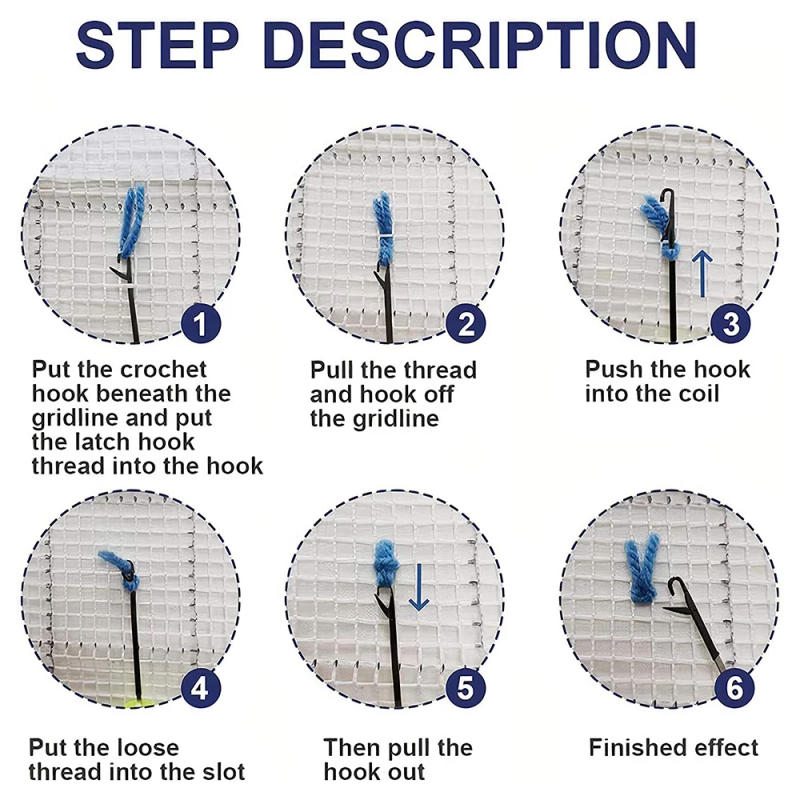 STEP DESCRIPTION

1
Put the crochet hook beneath the gridline and put the latch hook thread into the hook

2
Pull the thread and hook off the gridline

3
Push the hook into the coil

4
Put the loose thread into the slot

5
Then pull the hook out

6
Finished effect