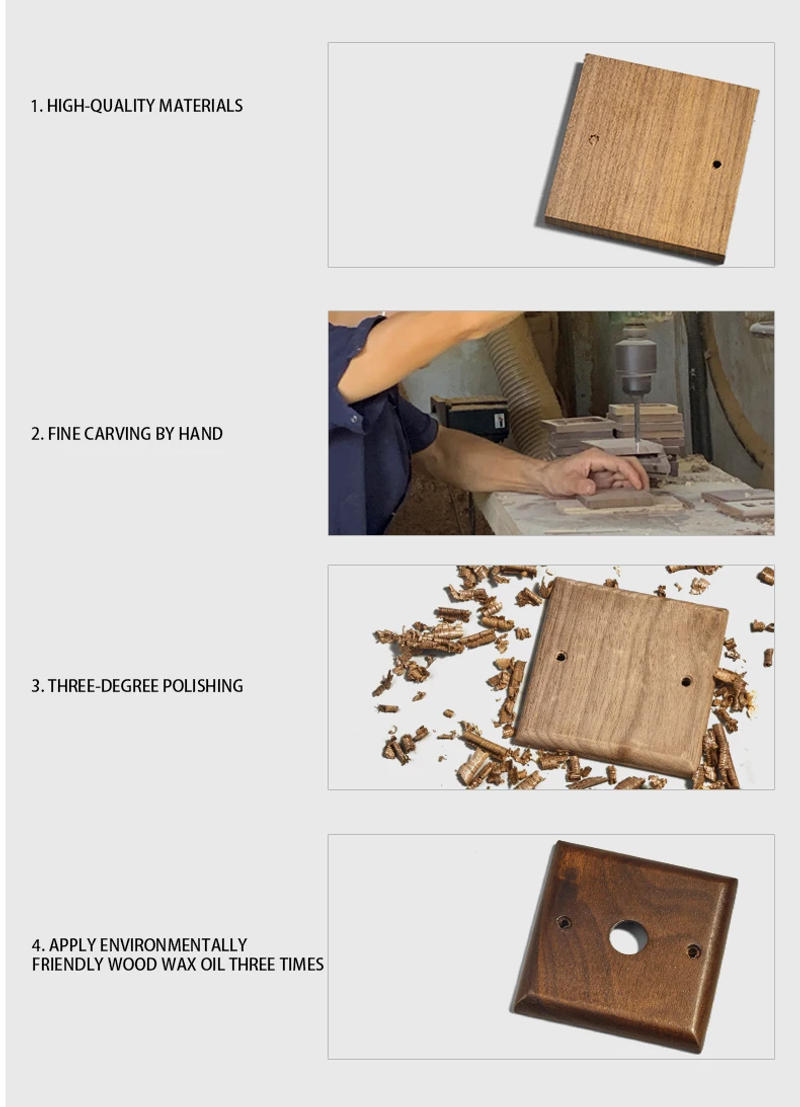 1. HIGH-QUALITY MATERIALS

2. FINE CARVING BY HAND

3. THREE-DEGREE POLISHING

4. APPLY ENVIRONMENTALLY FRIENDLY WOOD WAX OIL THREE TIMES