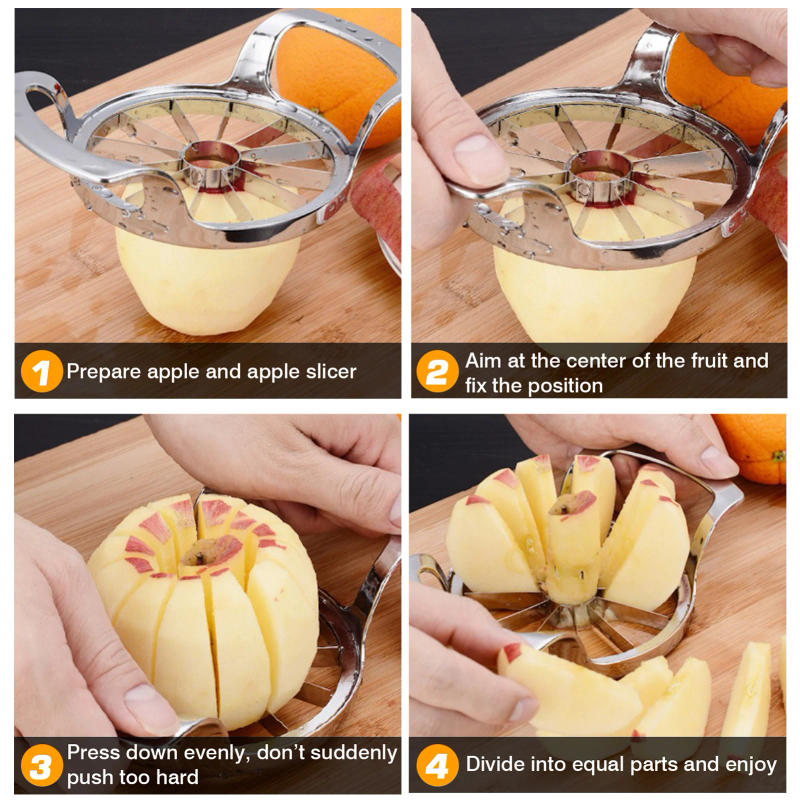 1 Prepare apple and apple slicer

2 Aim at the center of the fruit and fix the position

3 Press down evenly, don't suddenly push too hard

4 Divide into equal parts and enjoy