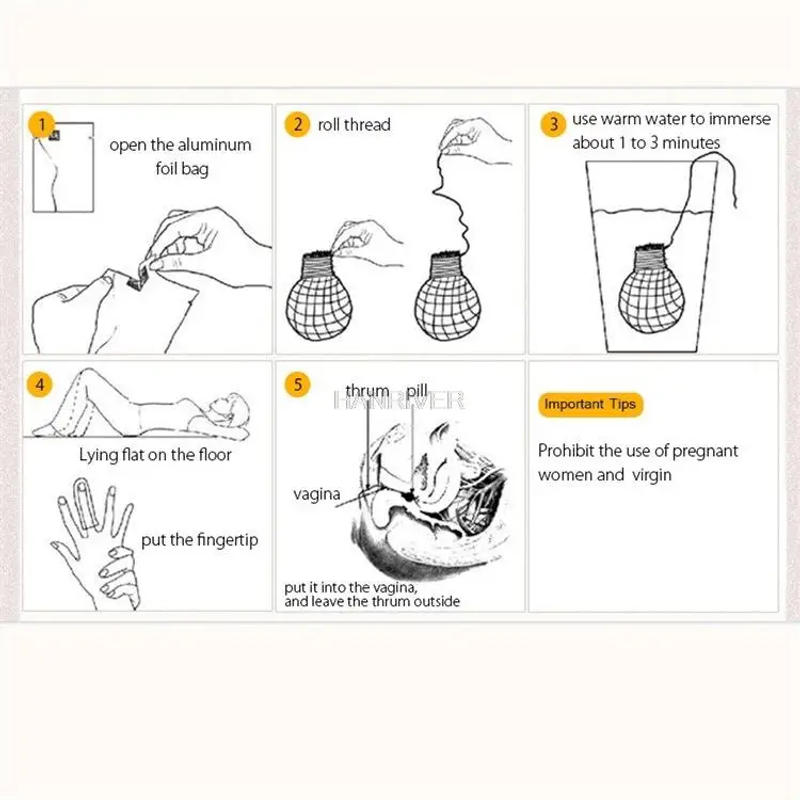 1 open the aluminum foil bag

2 roll thread

3 use warm water to immerse about 1 to 3 minutes

4 Lying flat on the floor

put the fingertip

5 thrum pill

HANRIVER

vagina

put it into the vagina, and leave the thrum outside

Important Tips

Prohibit the use of pregnant women and virgin